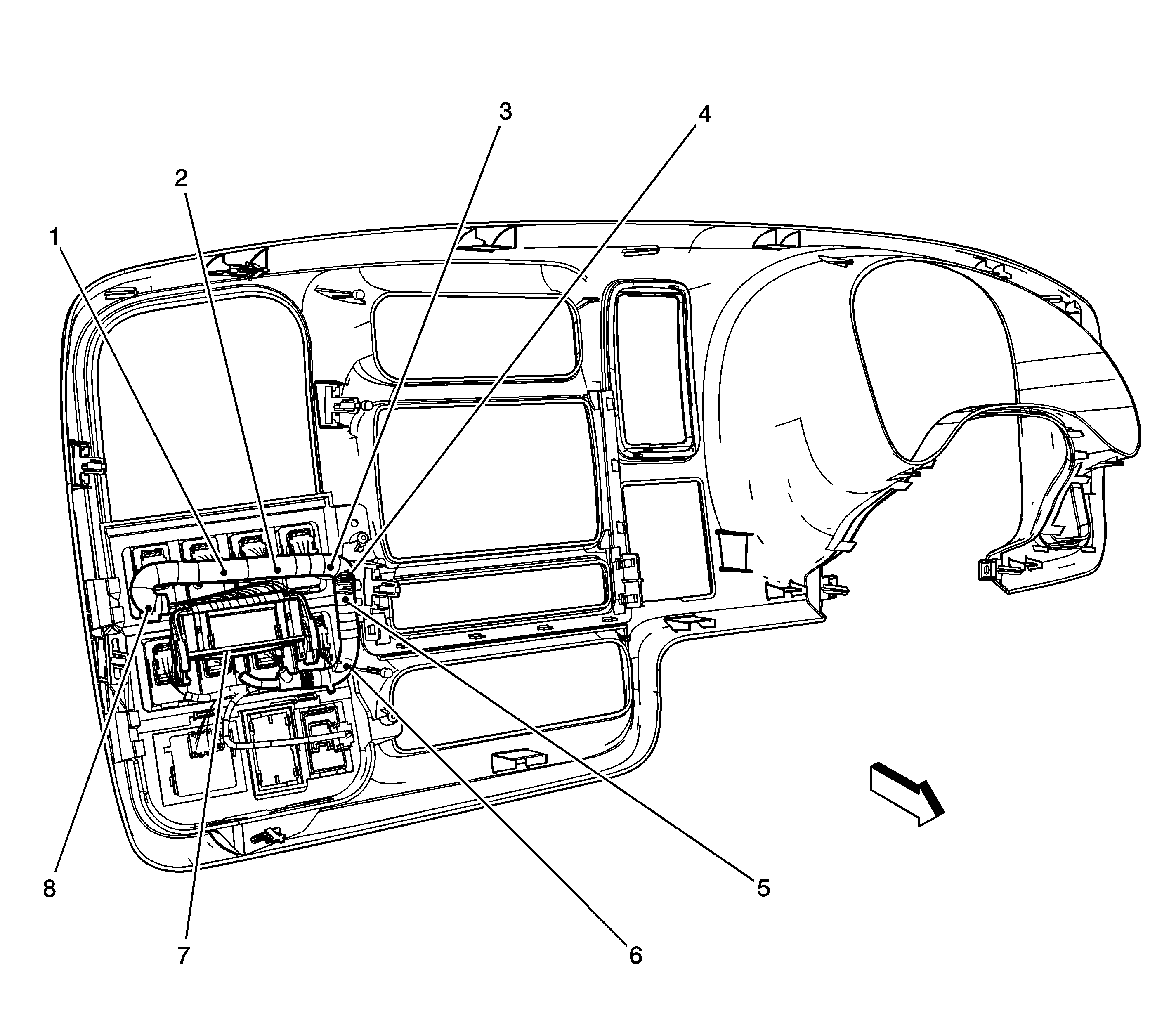 3
4
2
1
8
7
6
5