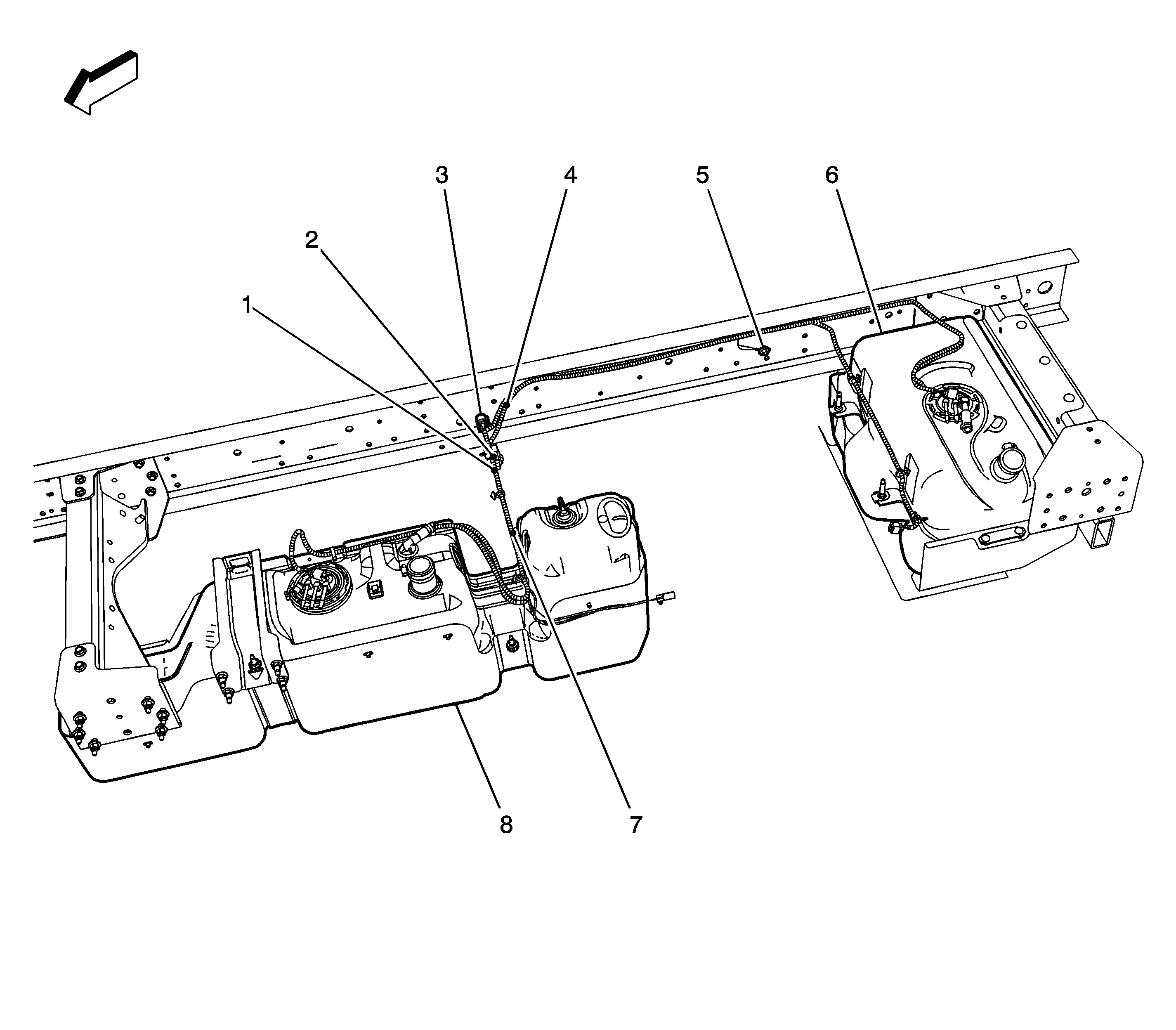 3
4
5
6
2
1
8
7