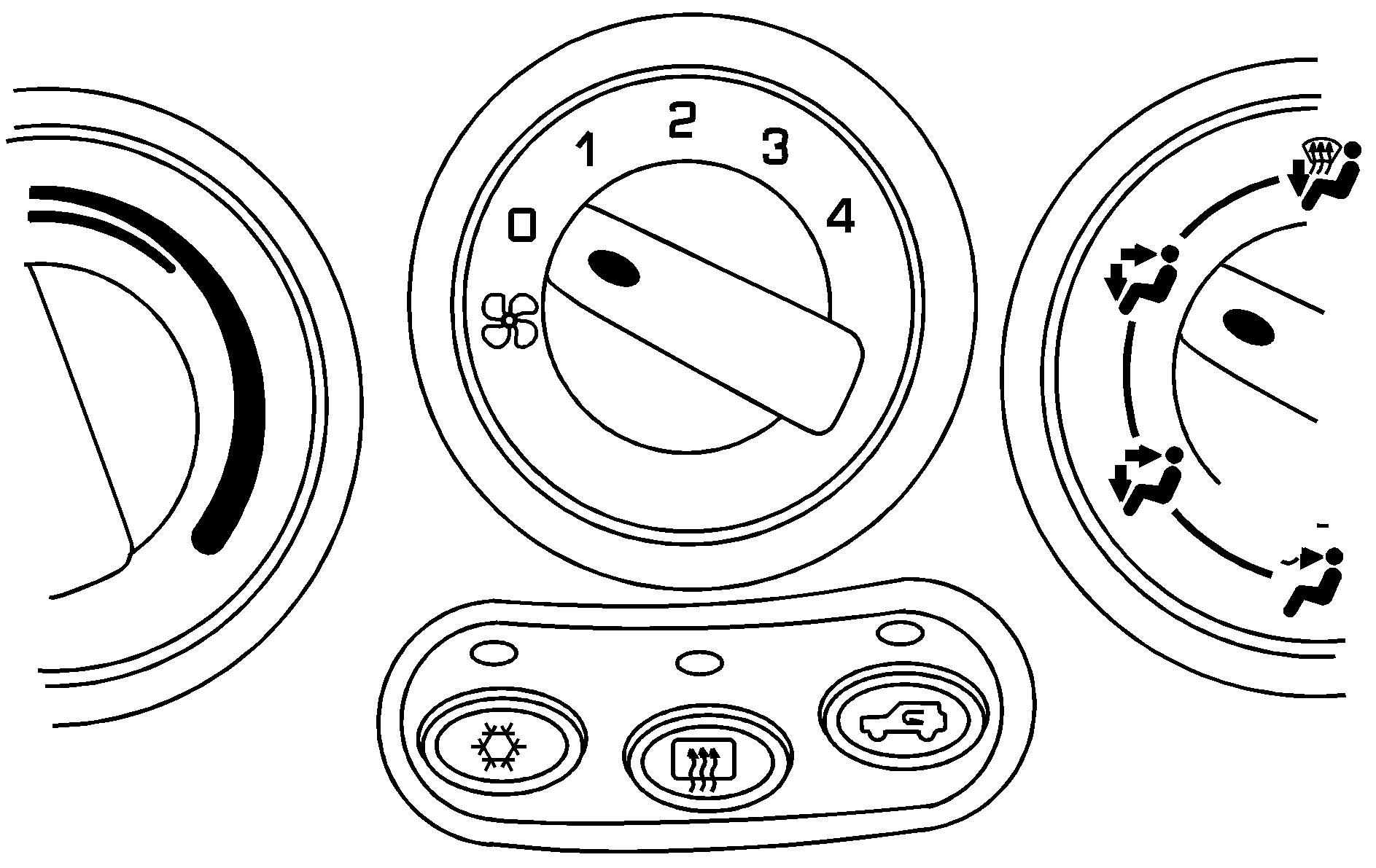 0
1
2
3
4