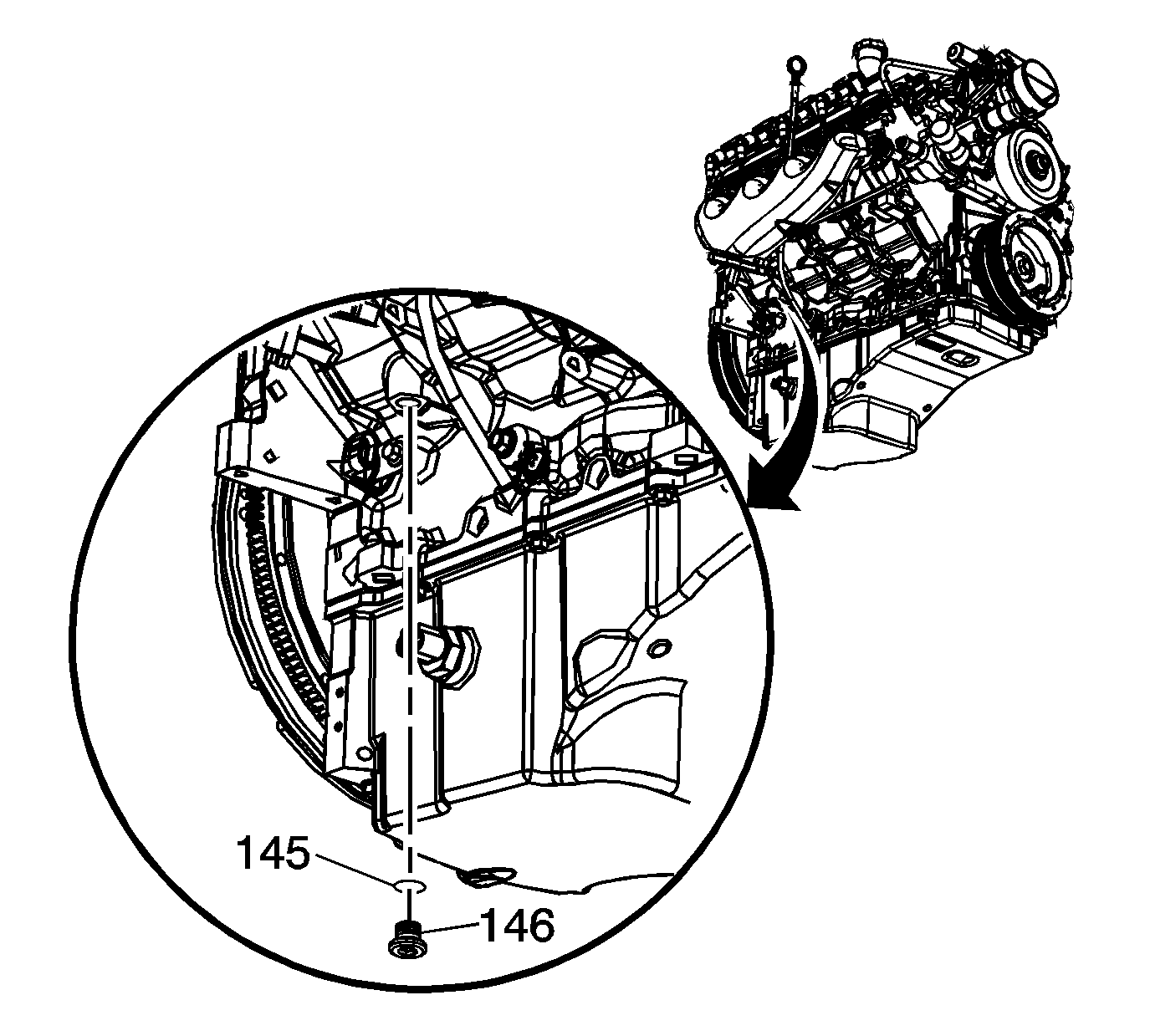 145

146