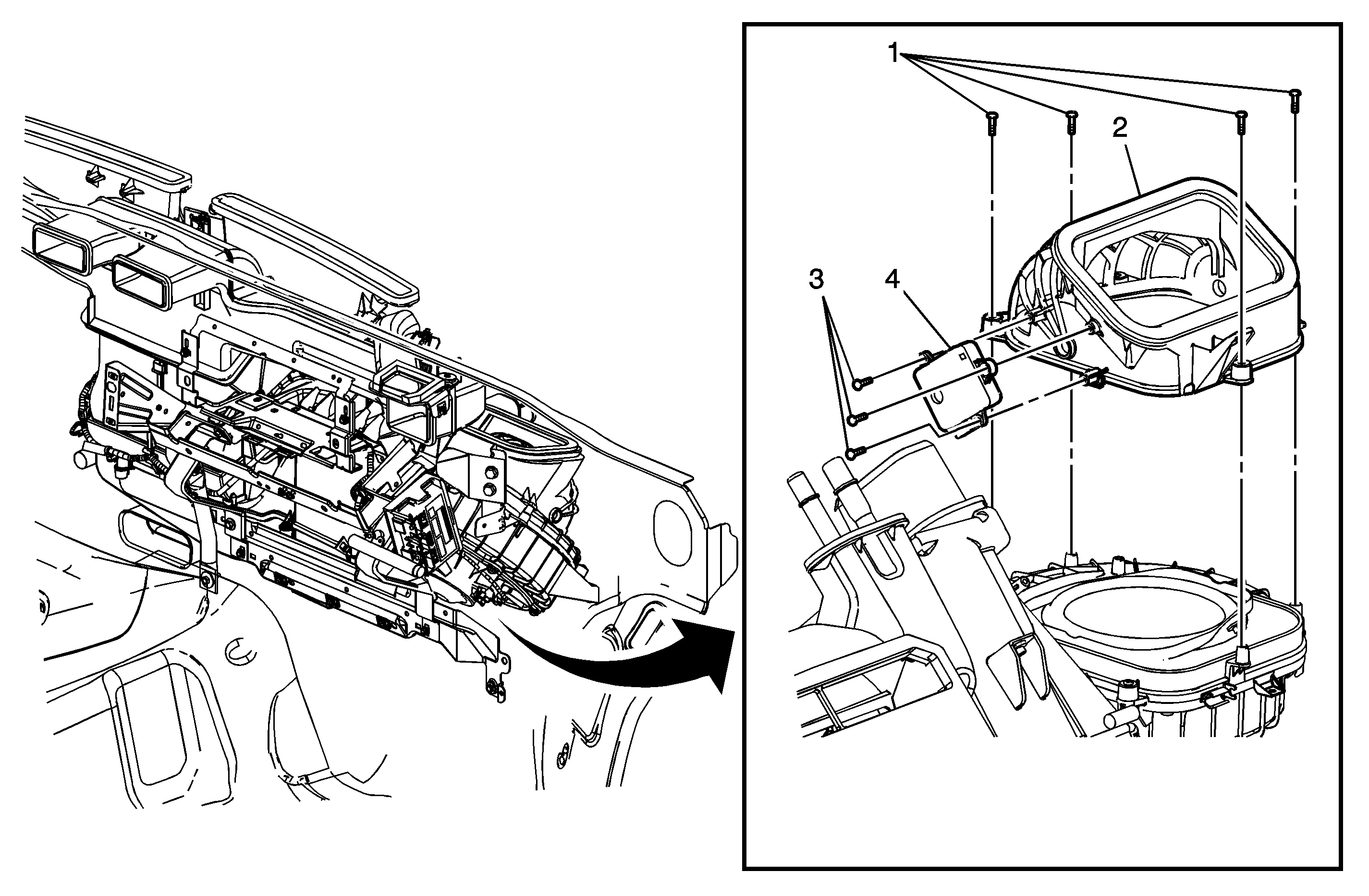 1
2
3
4