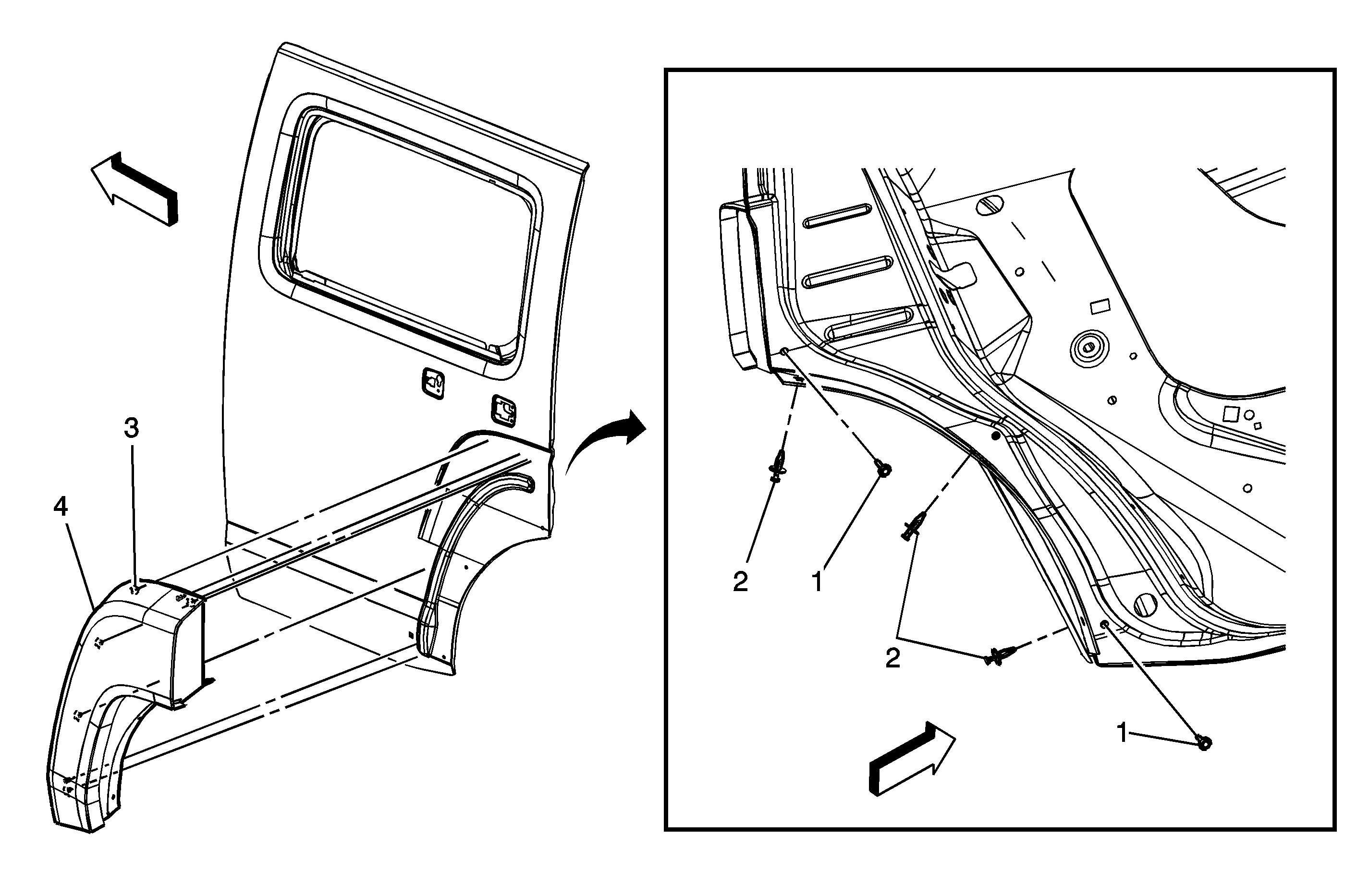 3
4
2
1
2
1