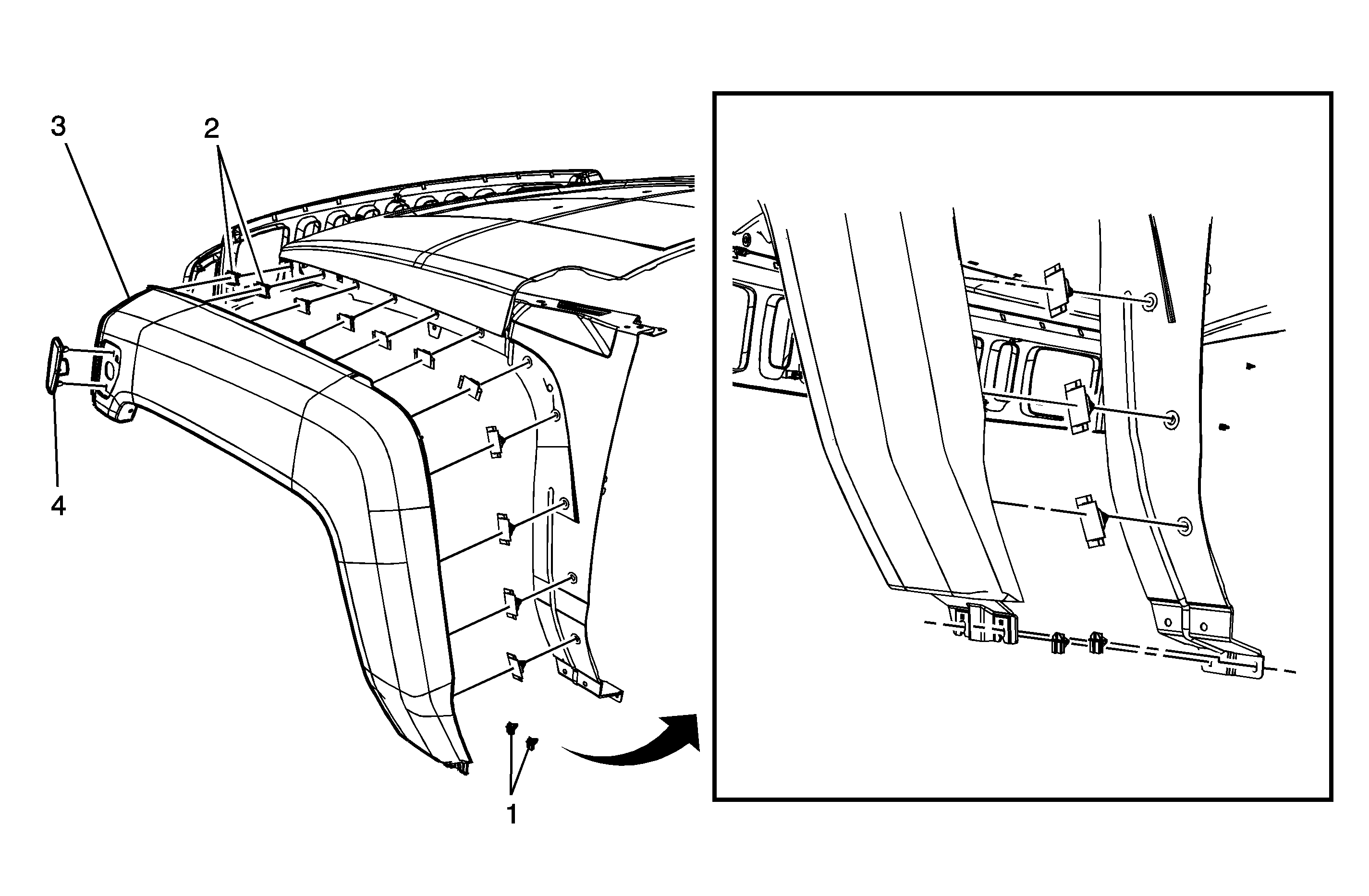 3
2
4
1