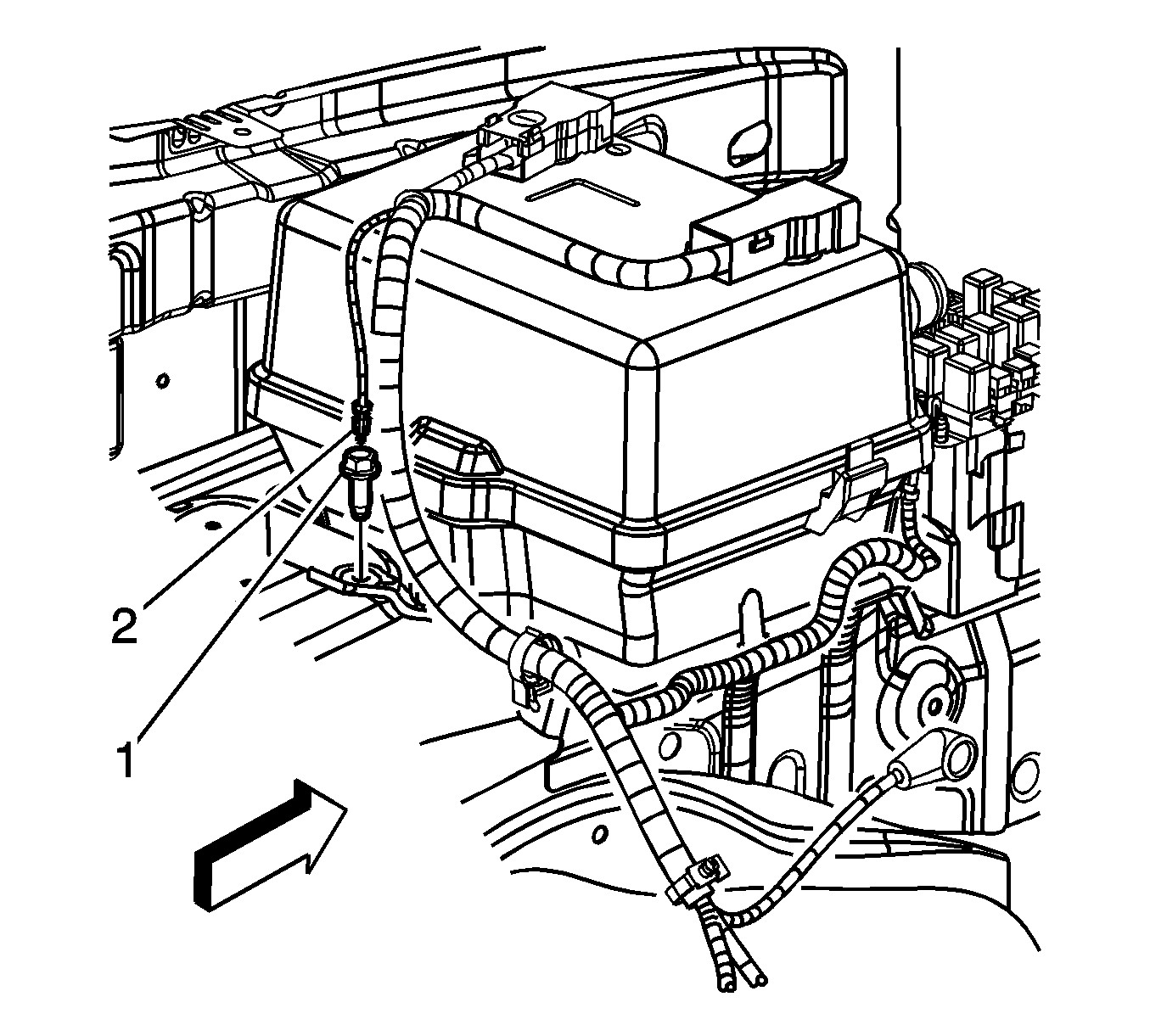 2
1