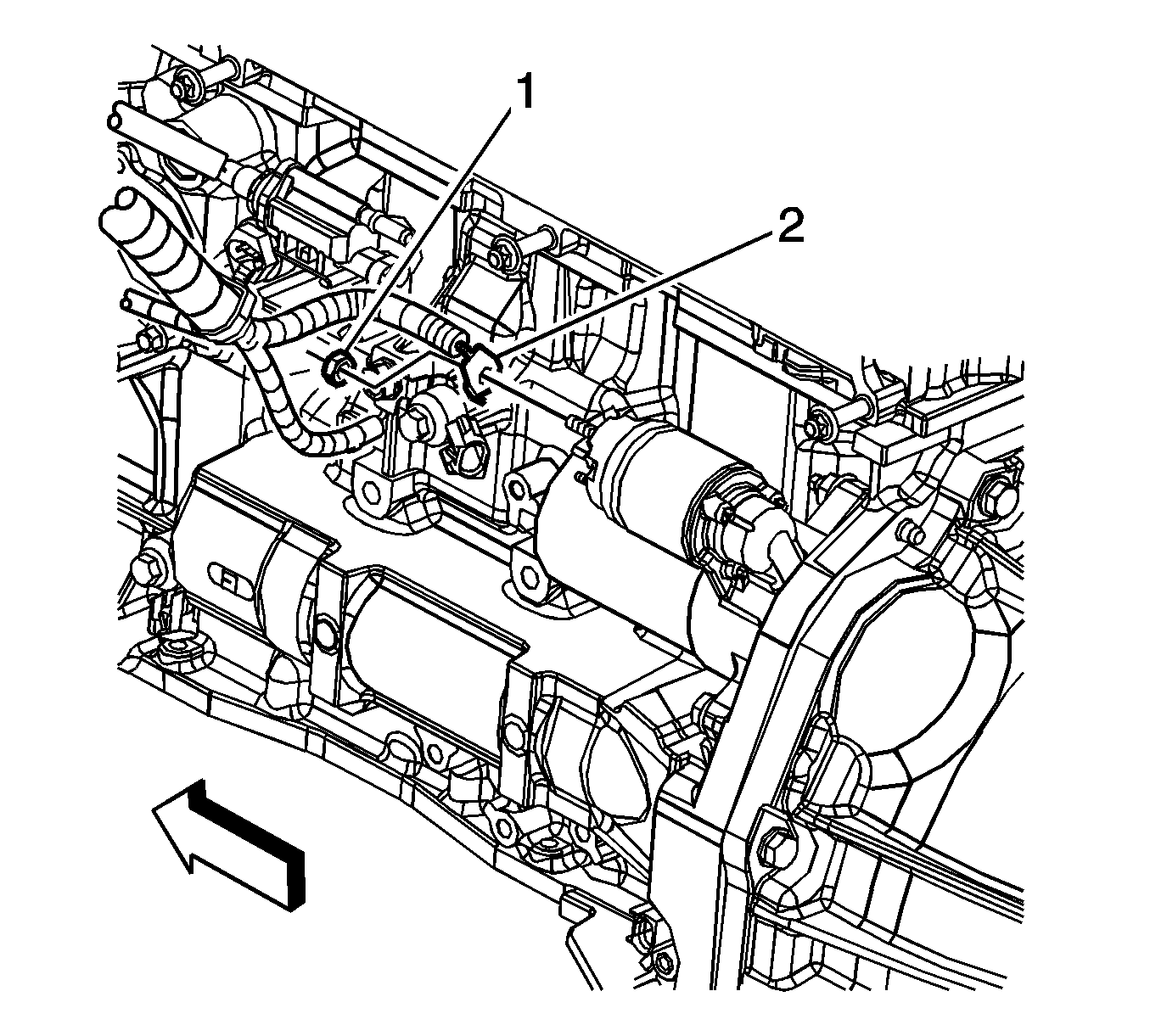 1
2