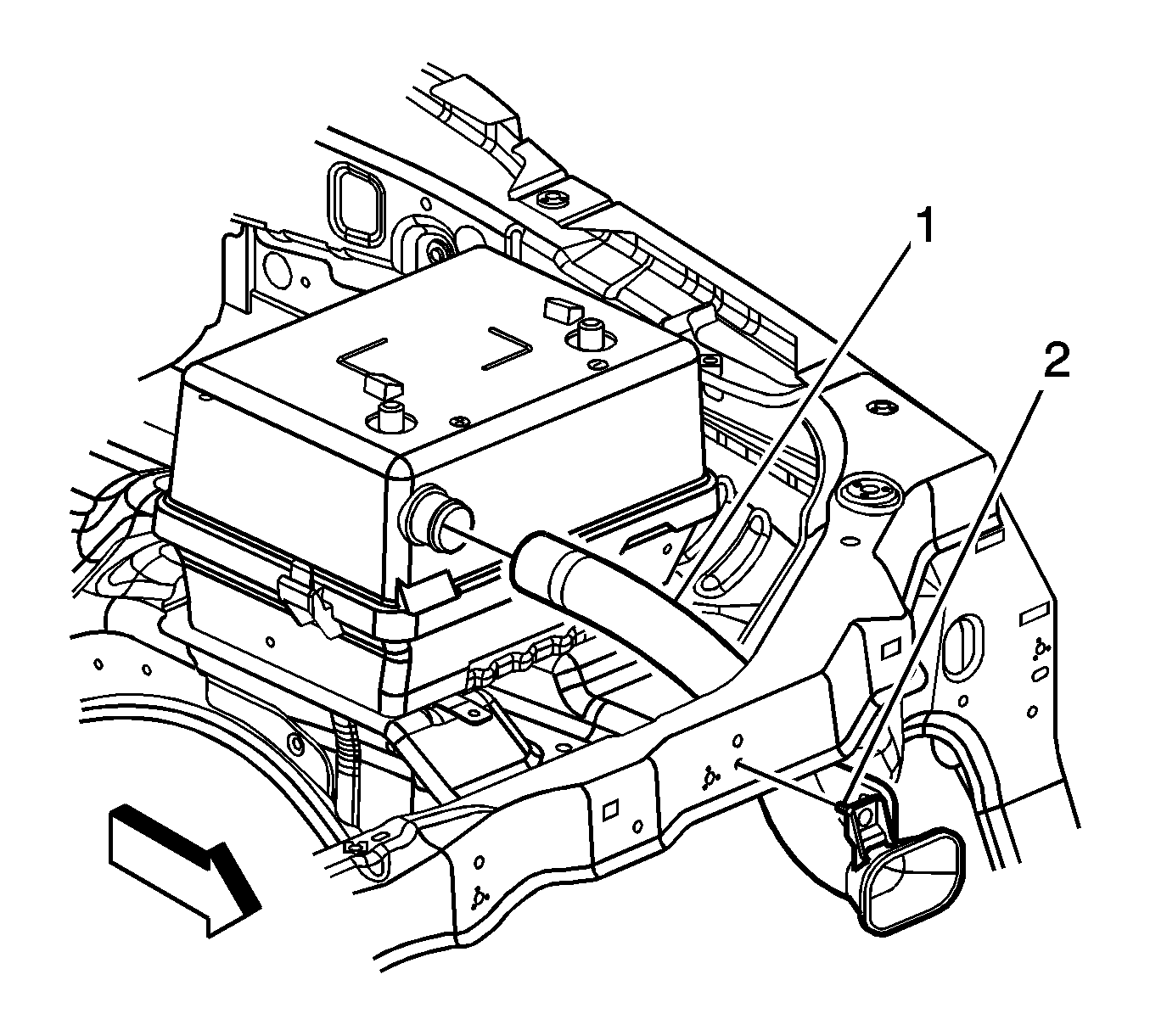 1
2