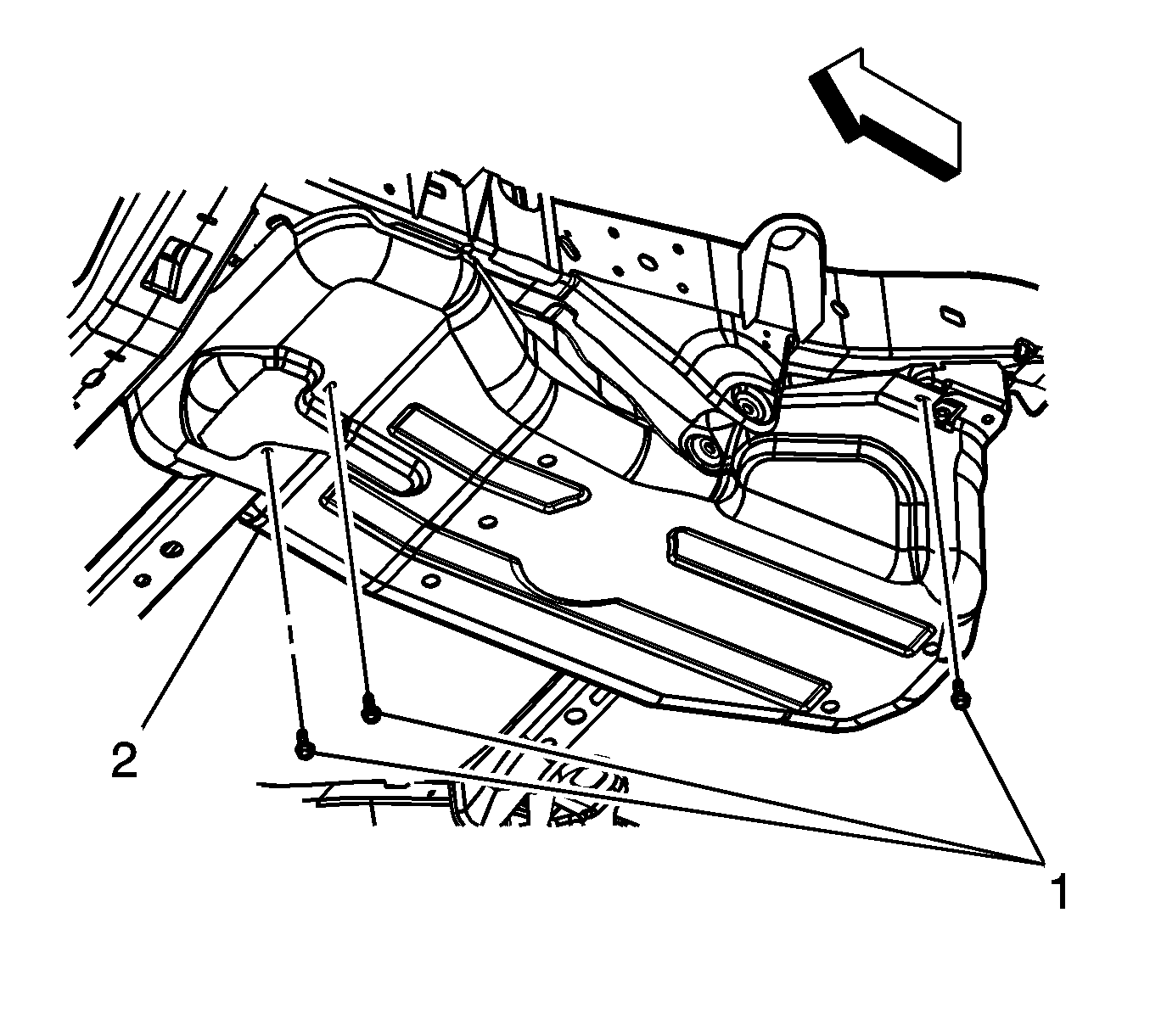 2
1