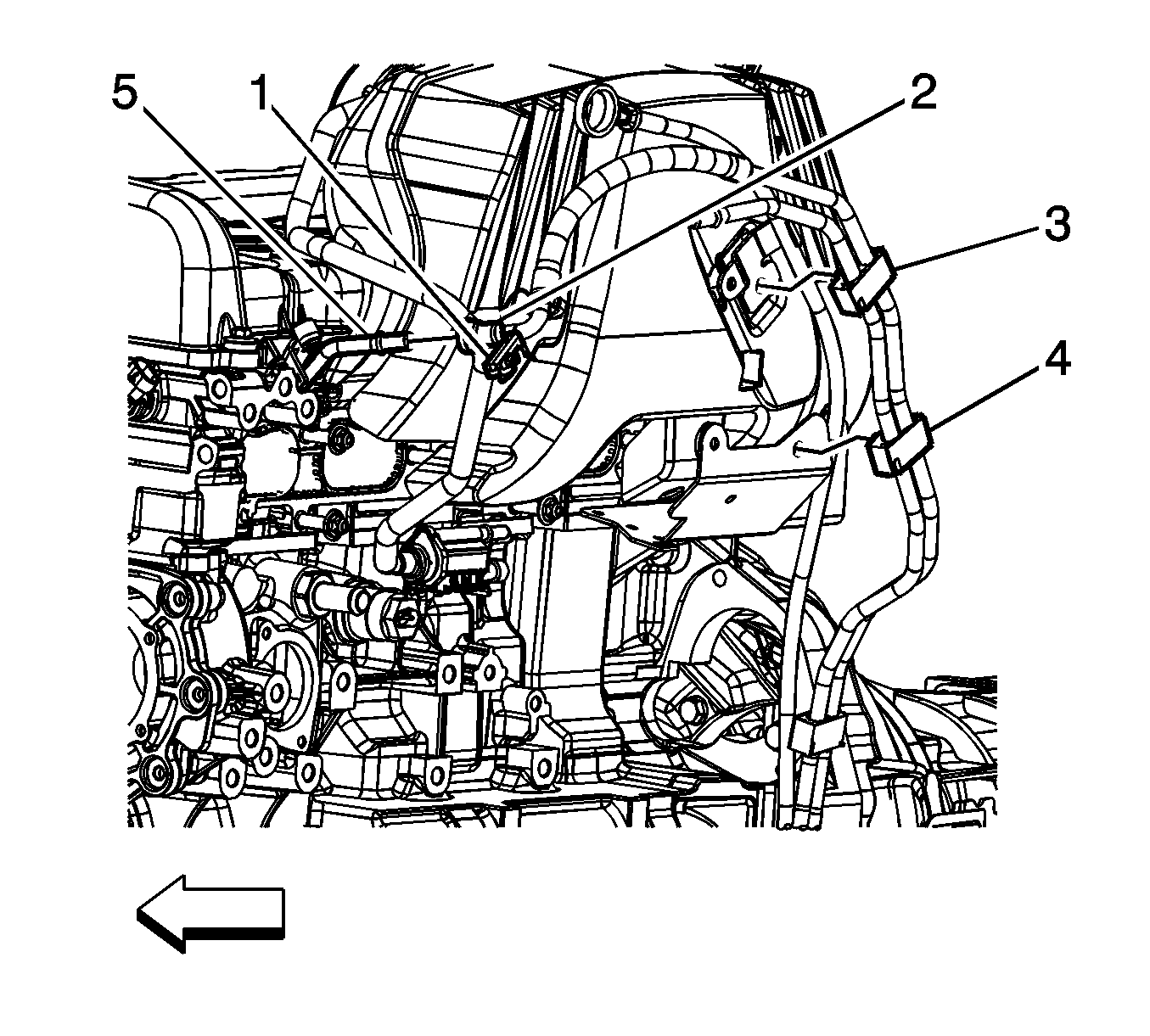 5
1
2
3
4