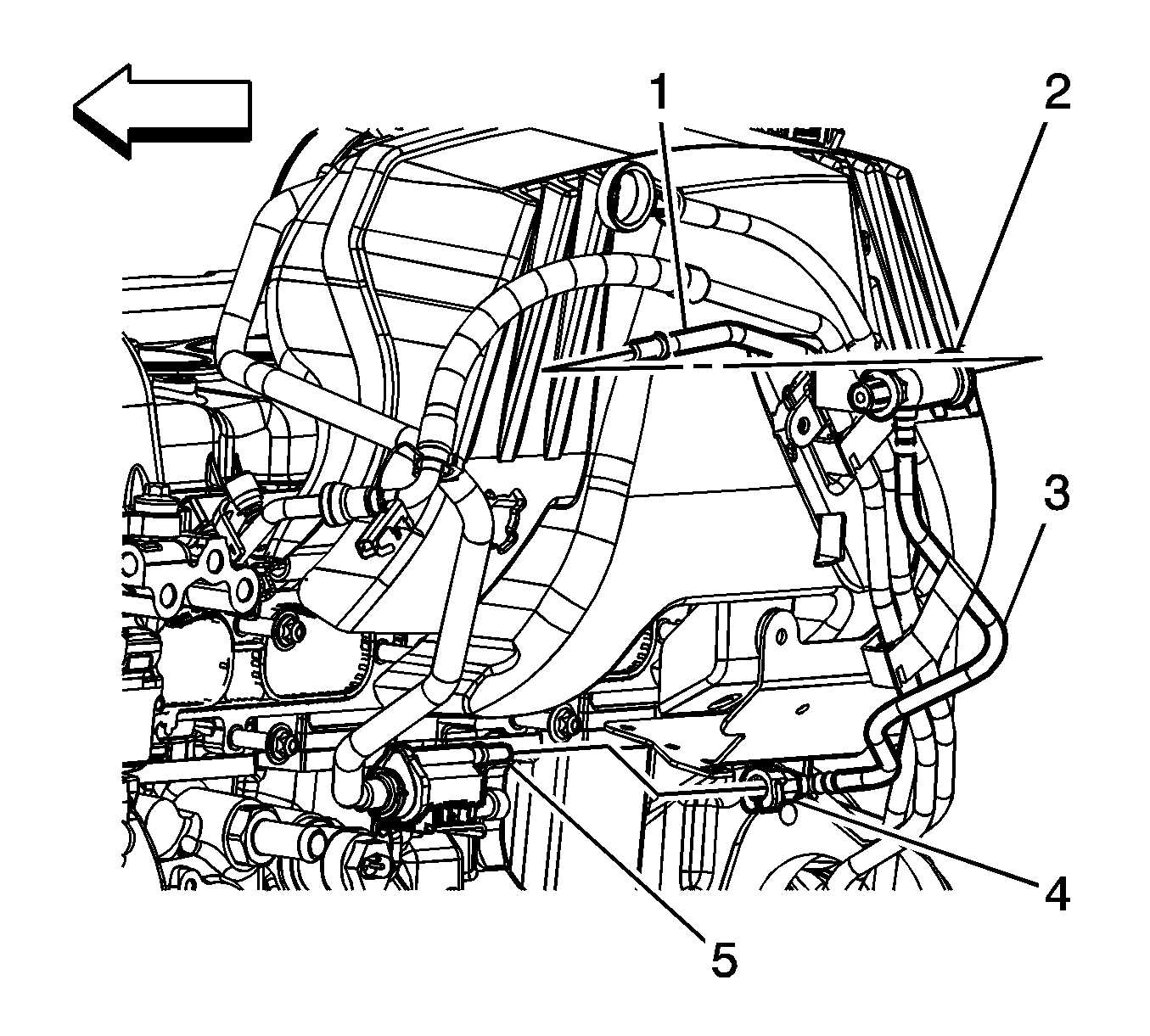 1
2
3
4
5