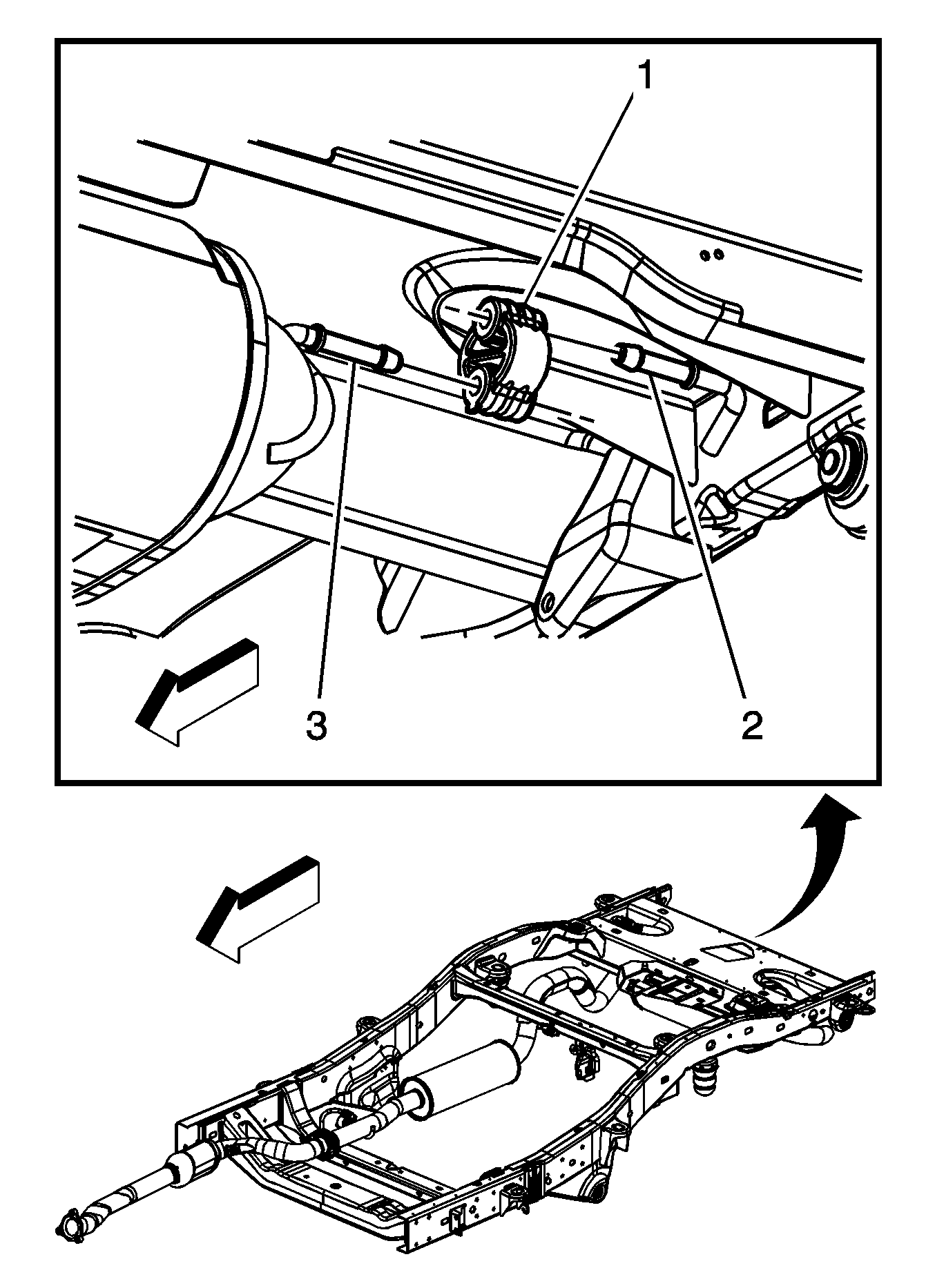 1

3

2