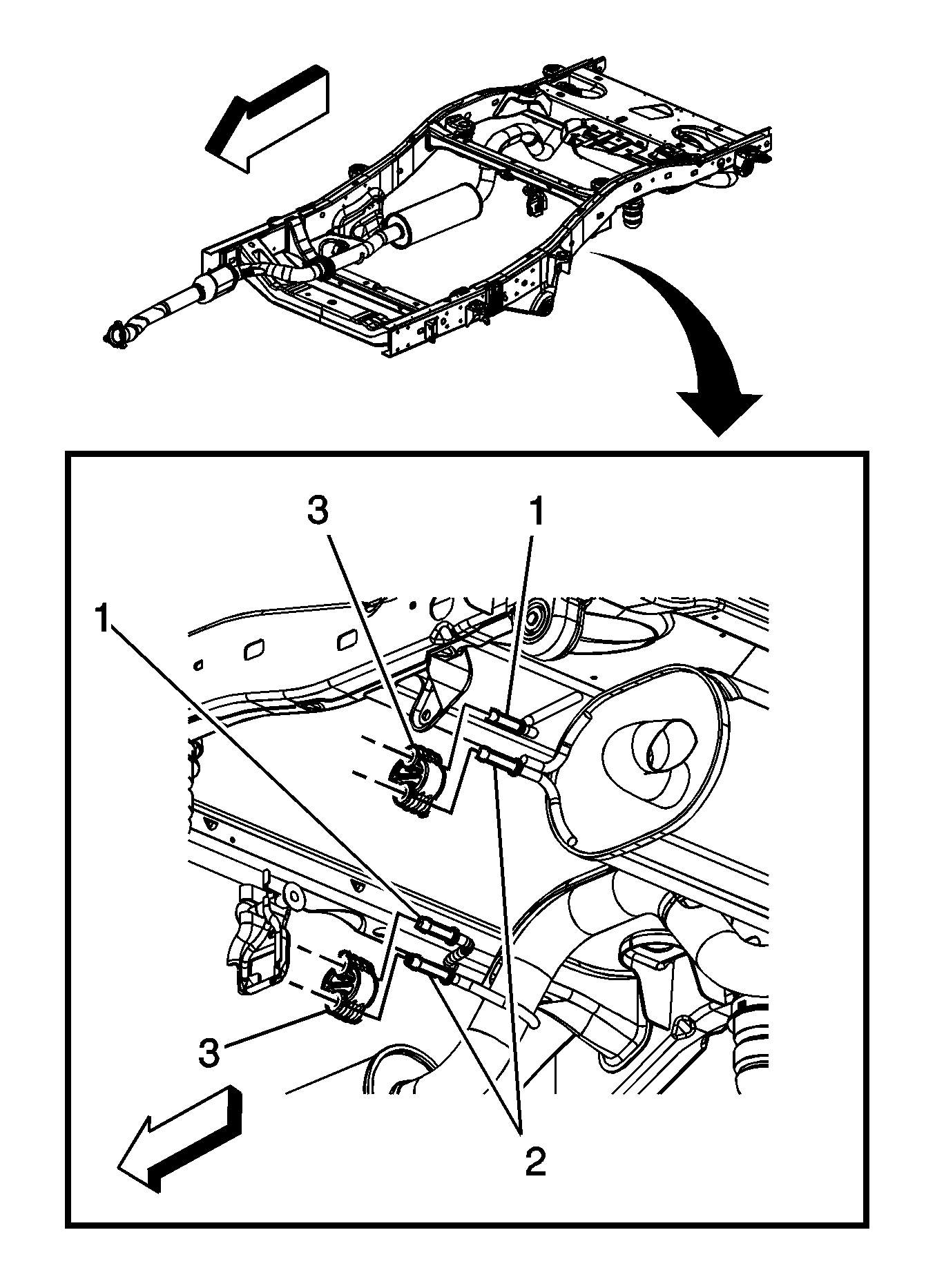 3
1
1
3
2