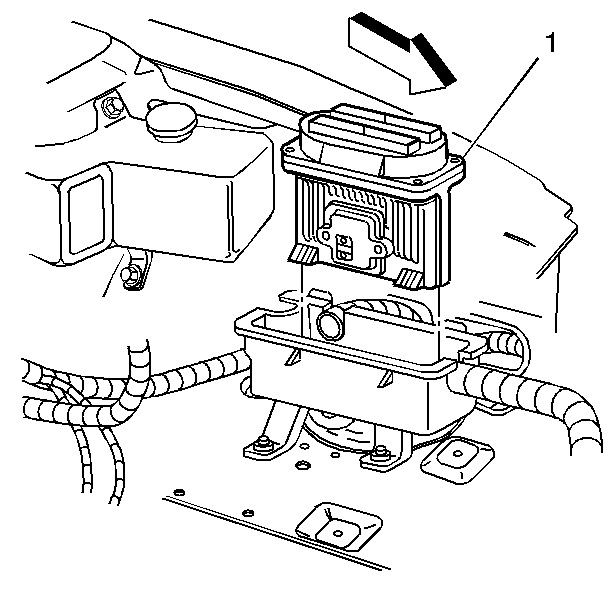 1