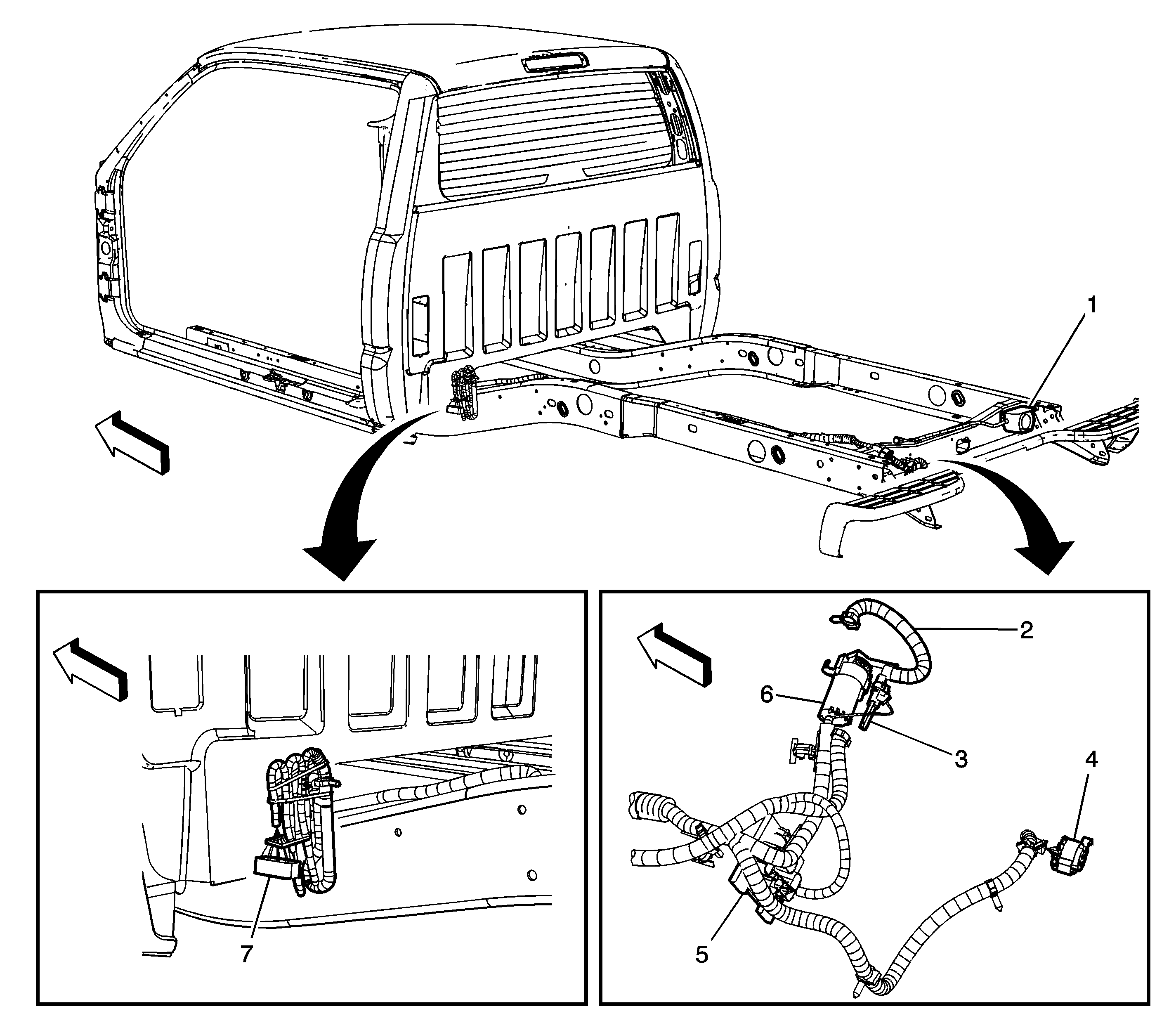 1

7

2

6

3

4

5