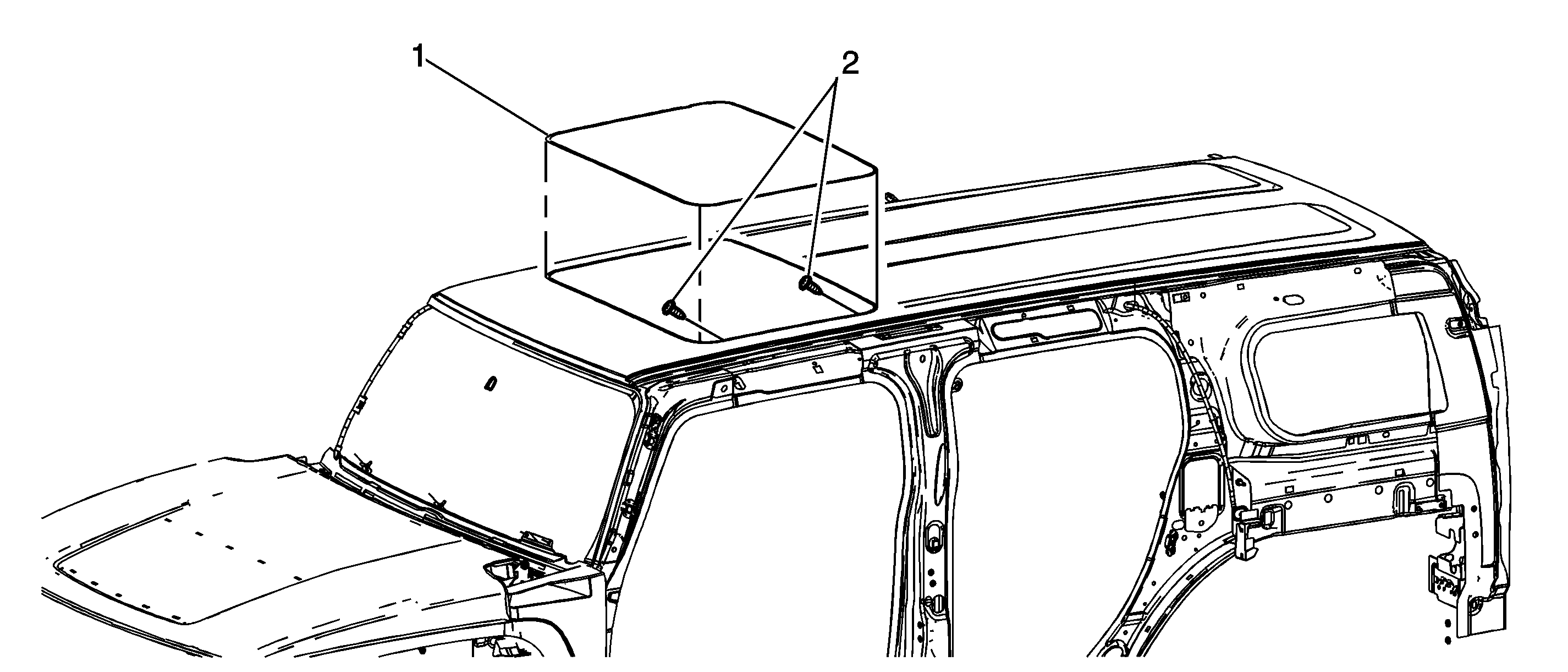 1

2