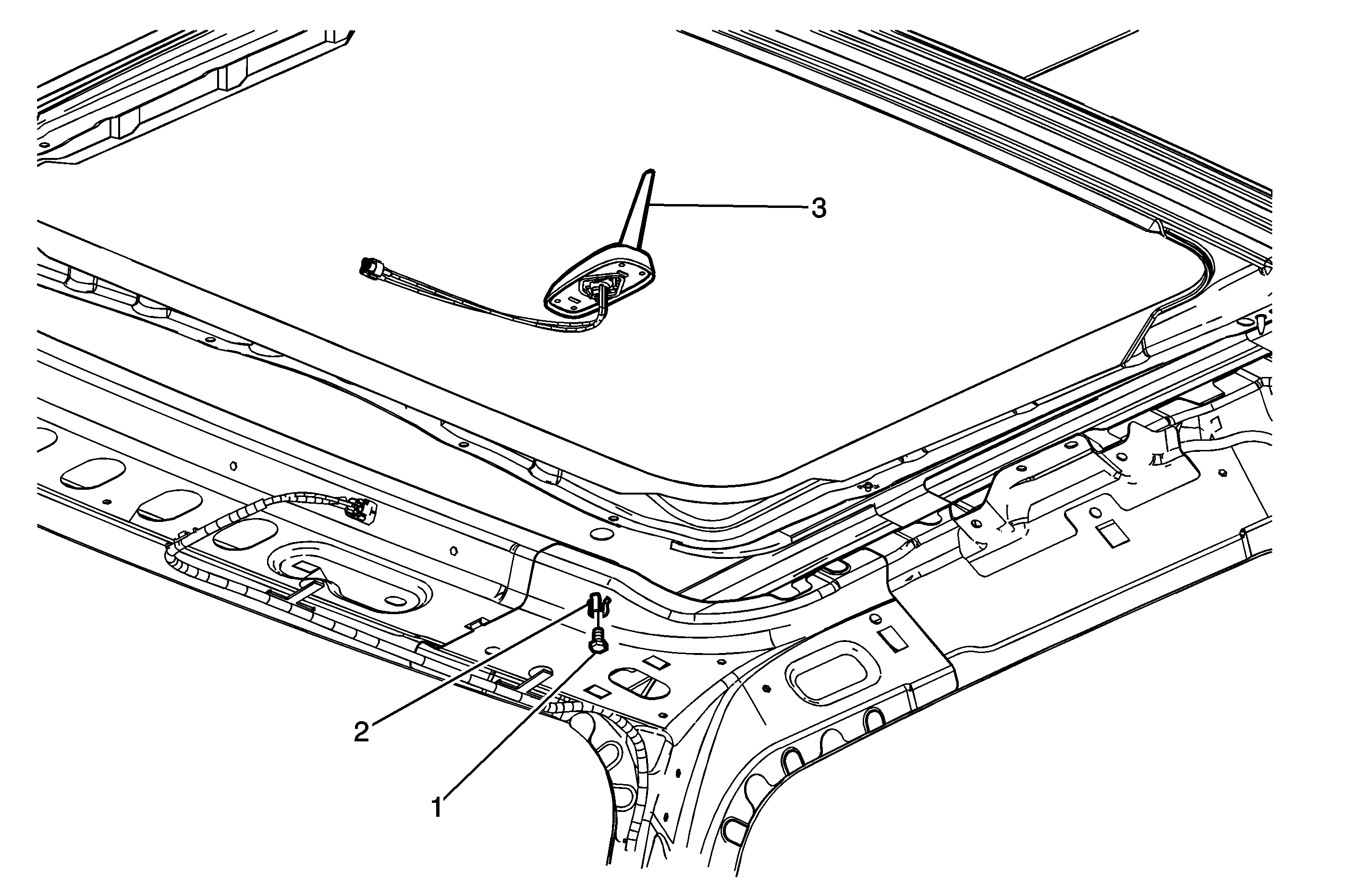 3

2

1