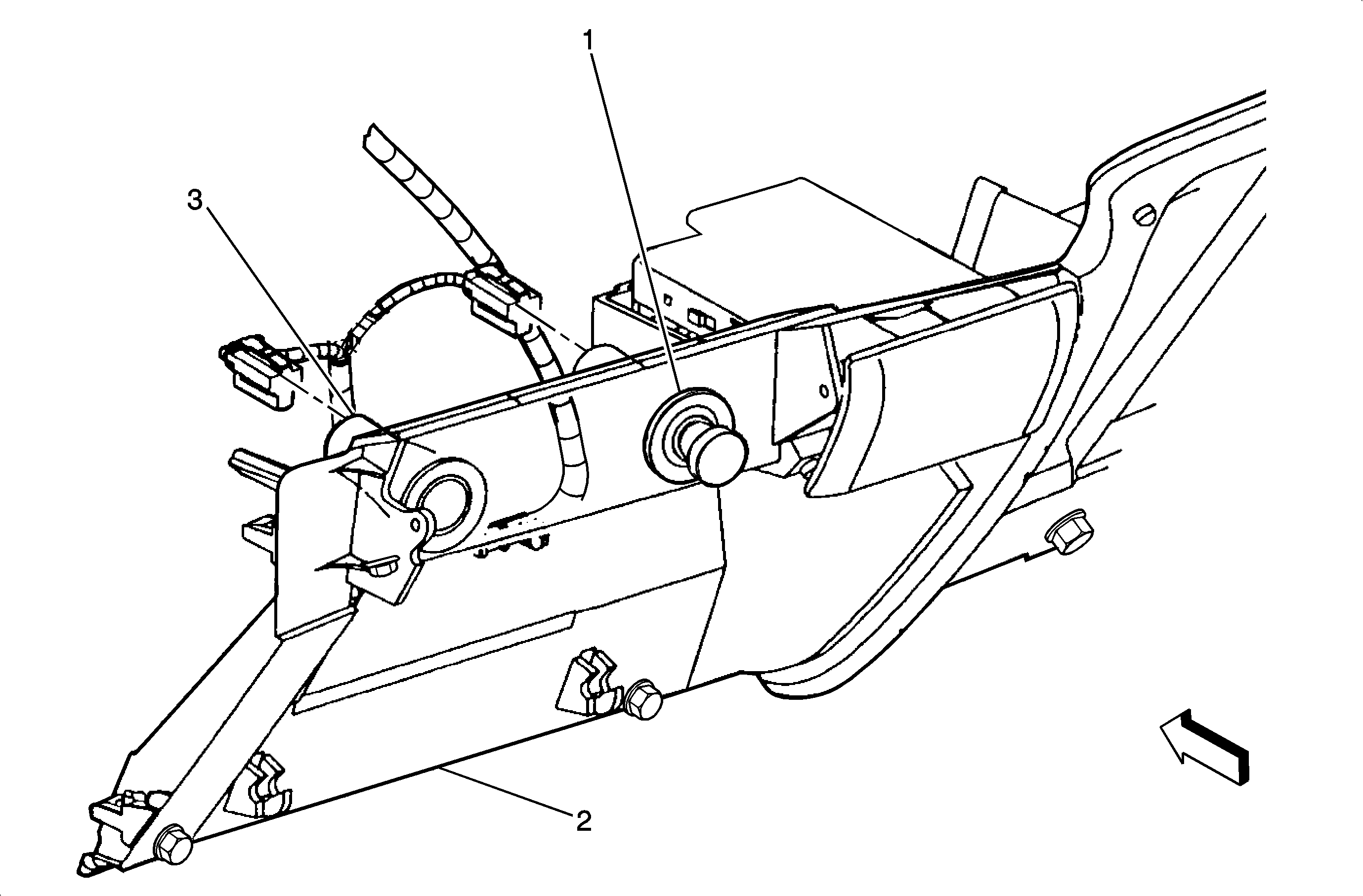 1
3
2