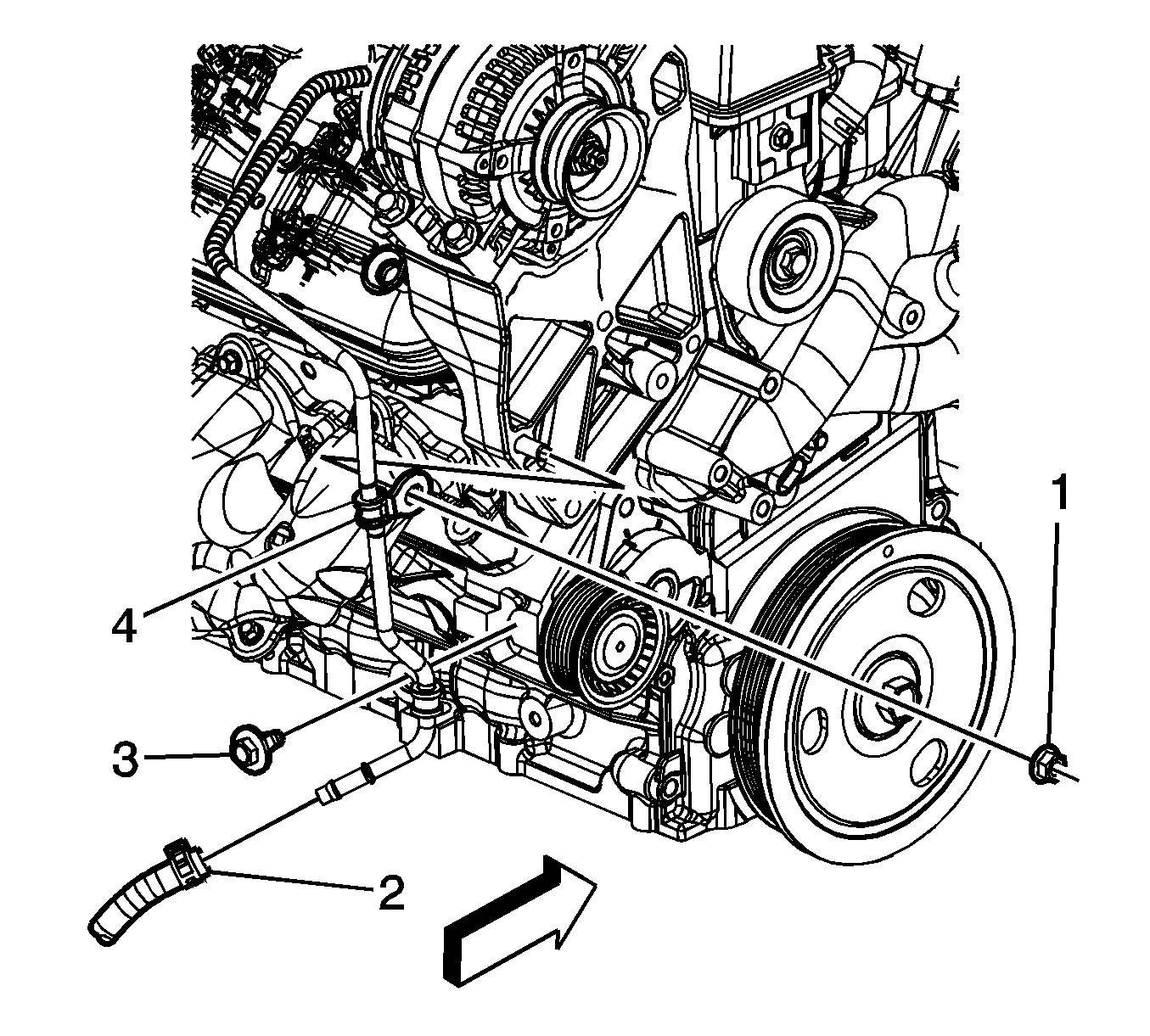 1
4
3
2