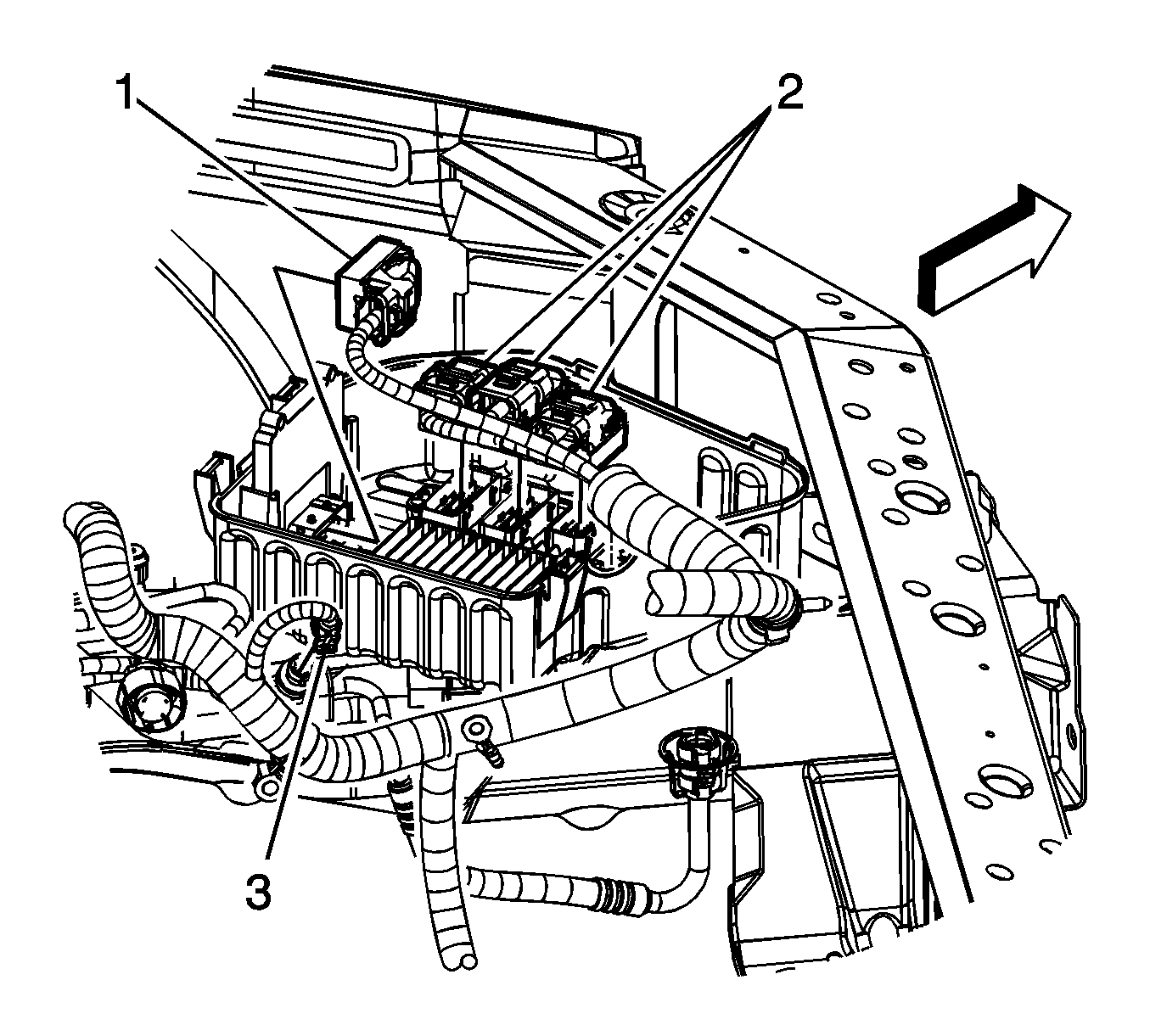 1
2
3