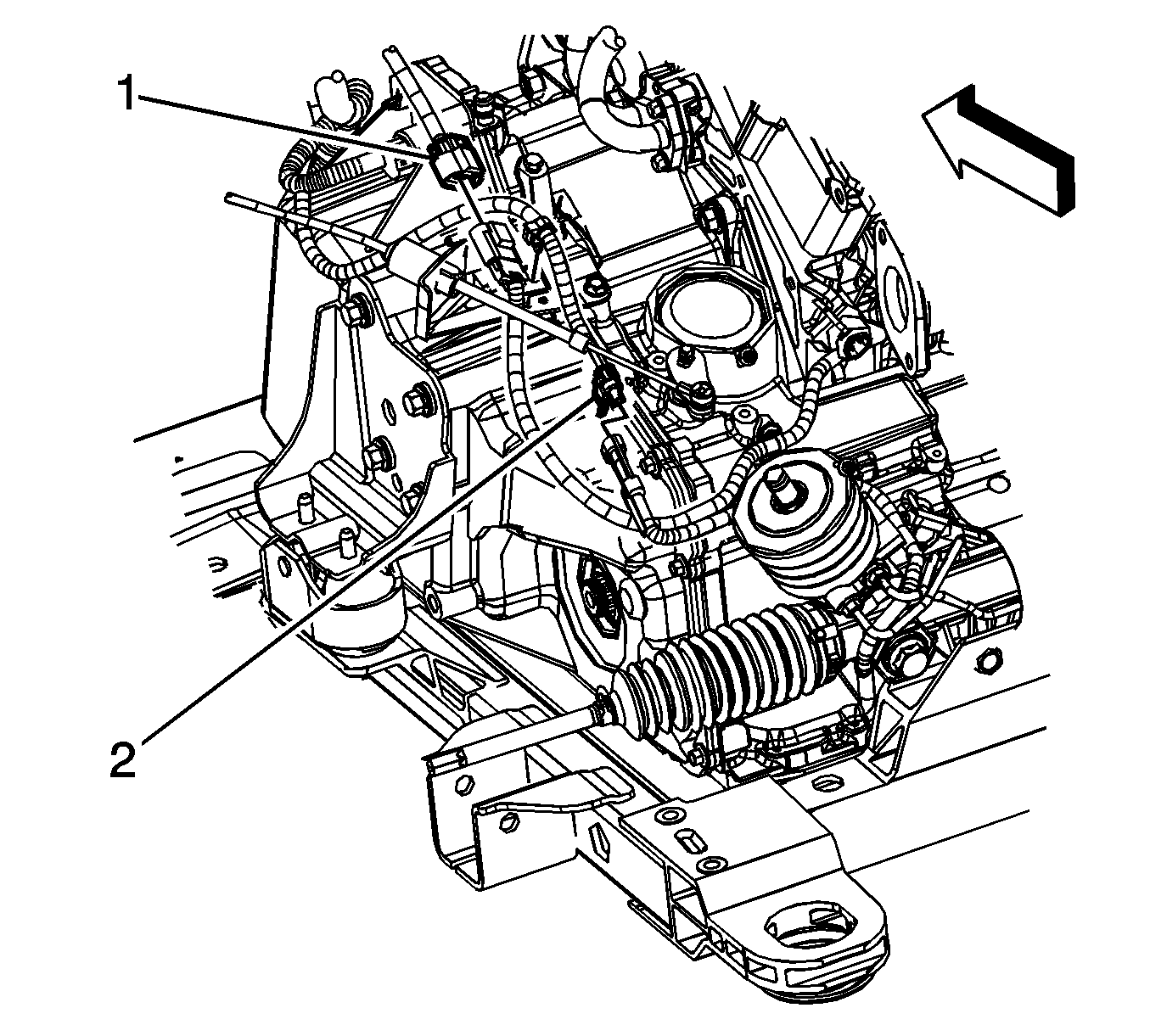 1

2