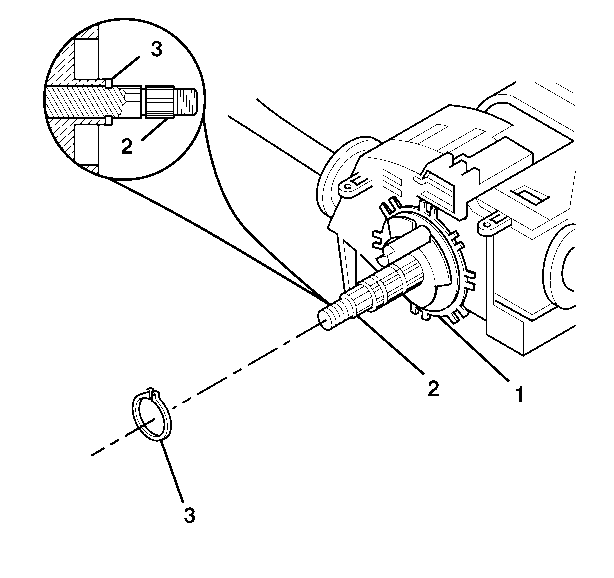 3
2
2
1
3