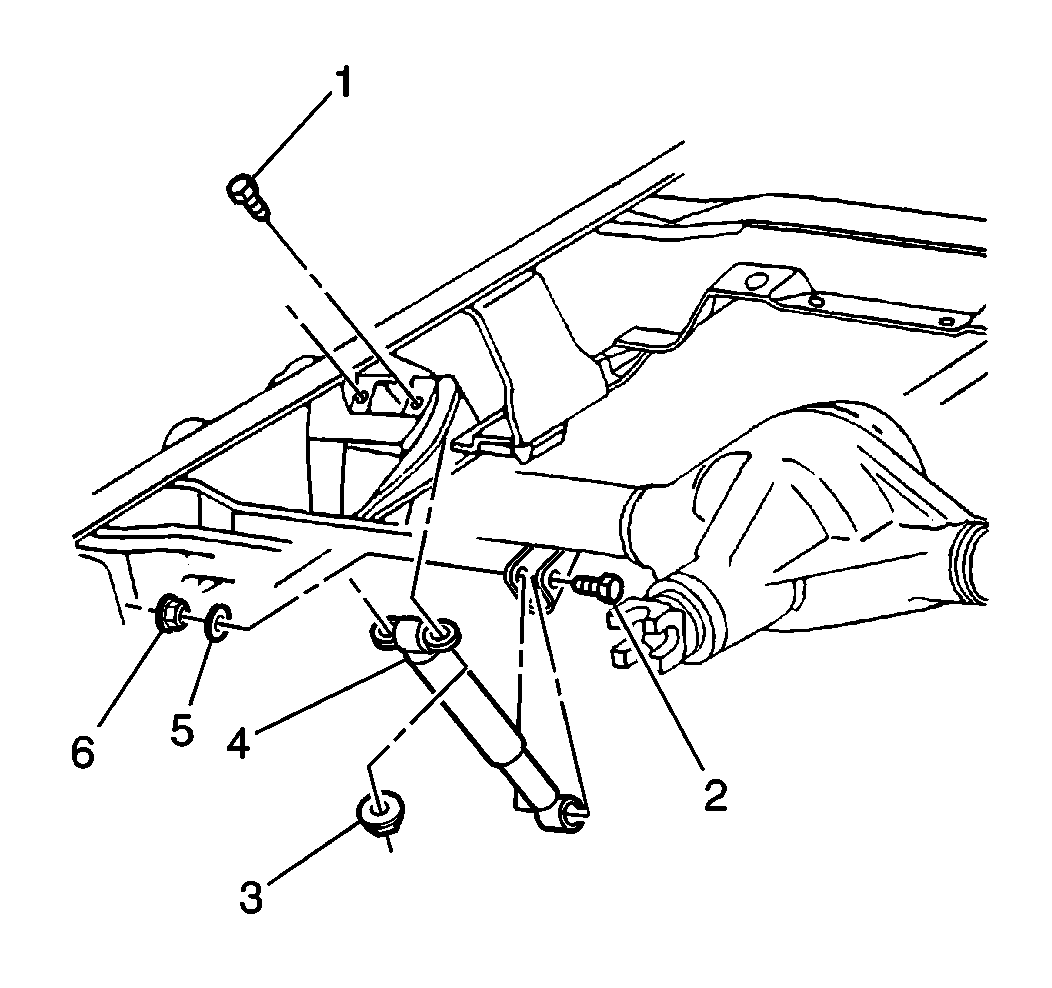 1
6
5
4
2
3