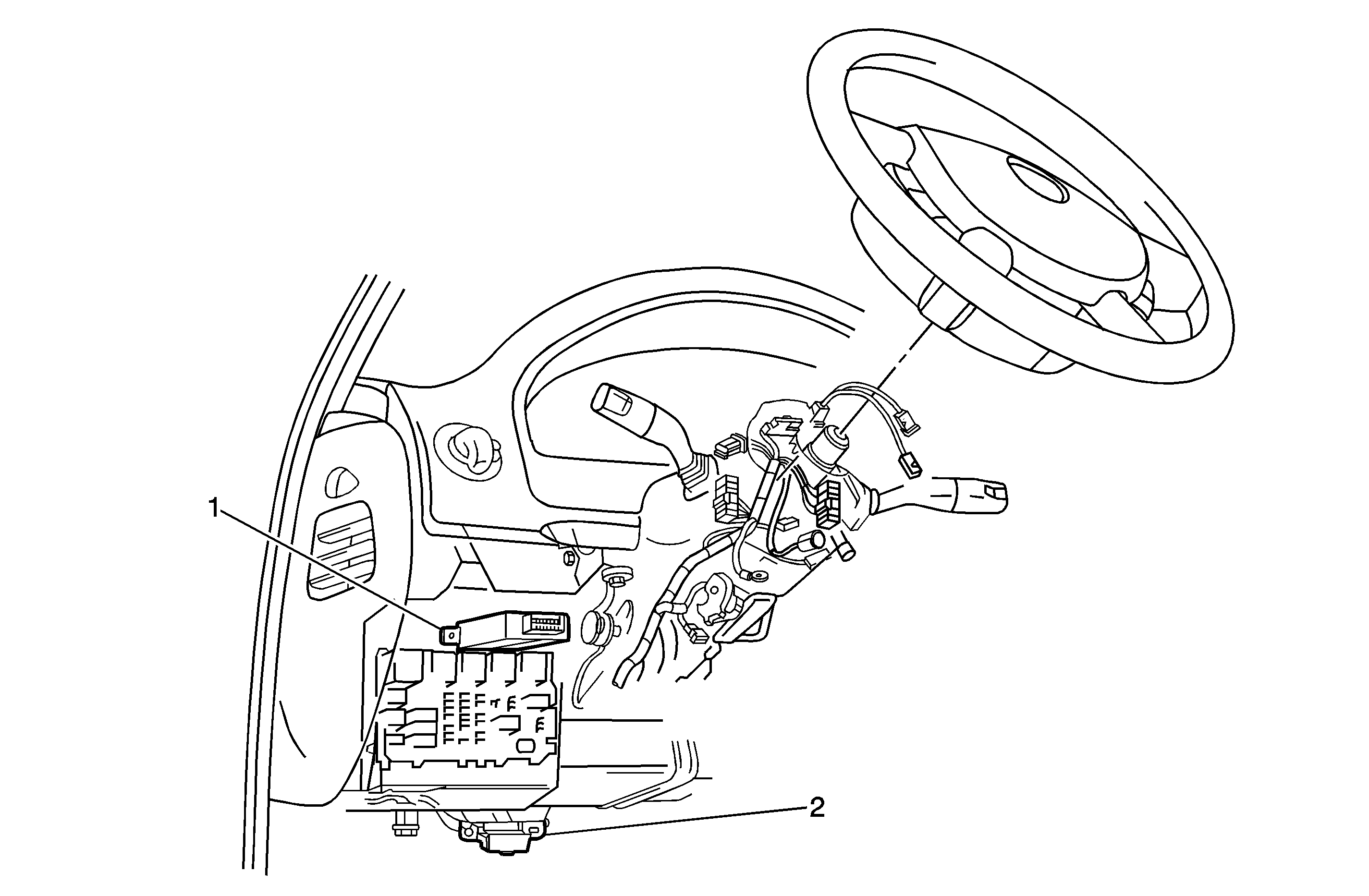 1

2