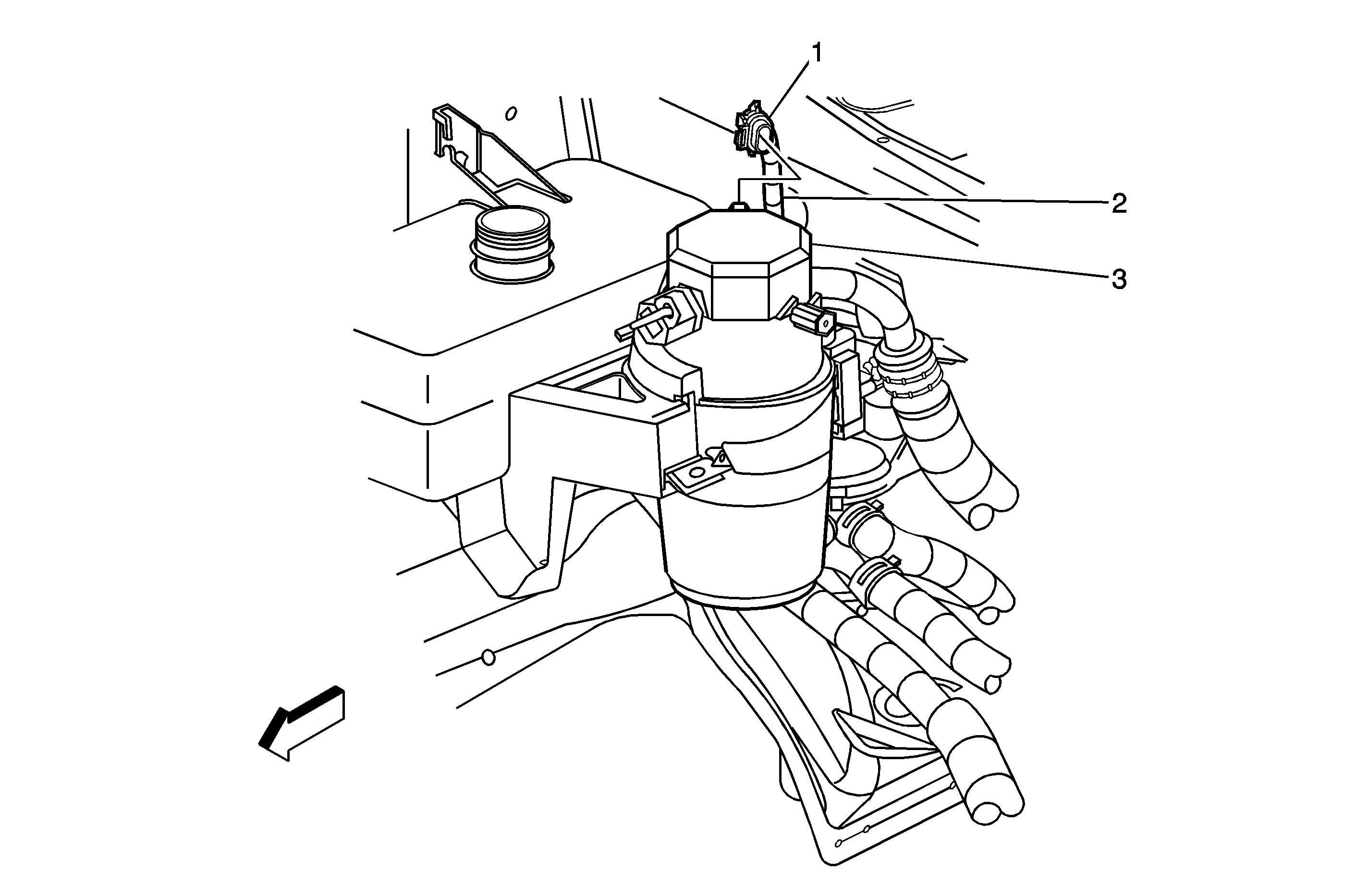 1
2
3