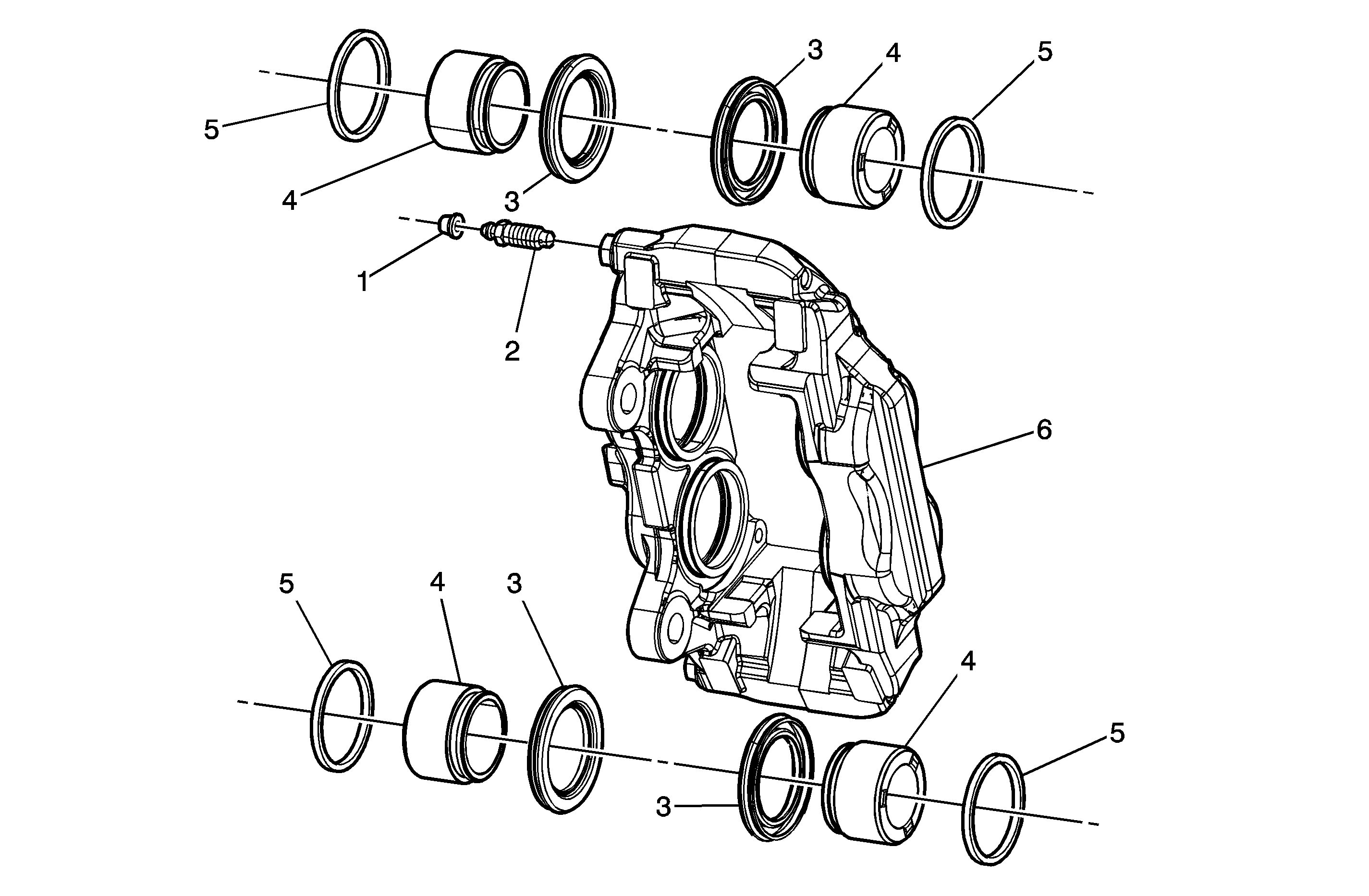 3
4
5
5
4
3
1
2
6
5
4
3
4
5
3