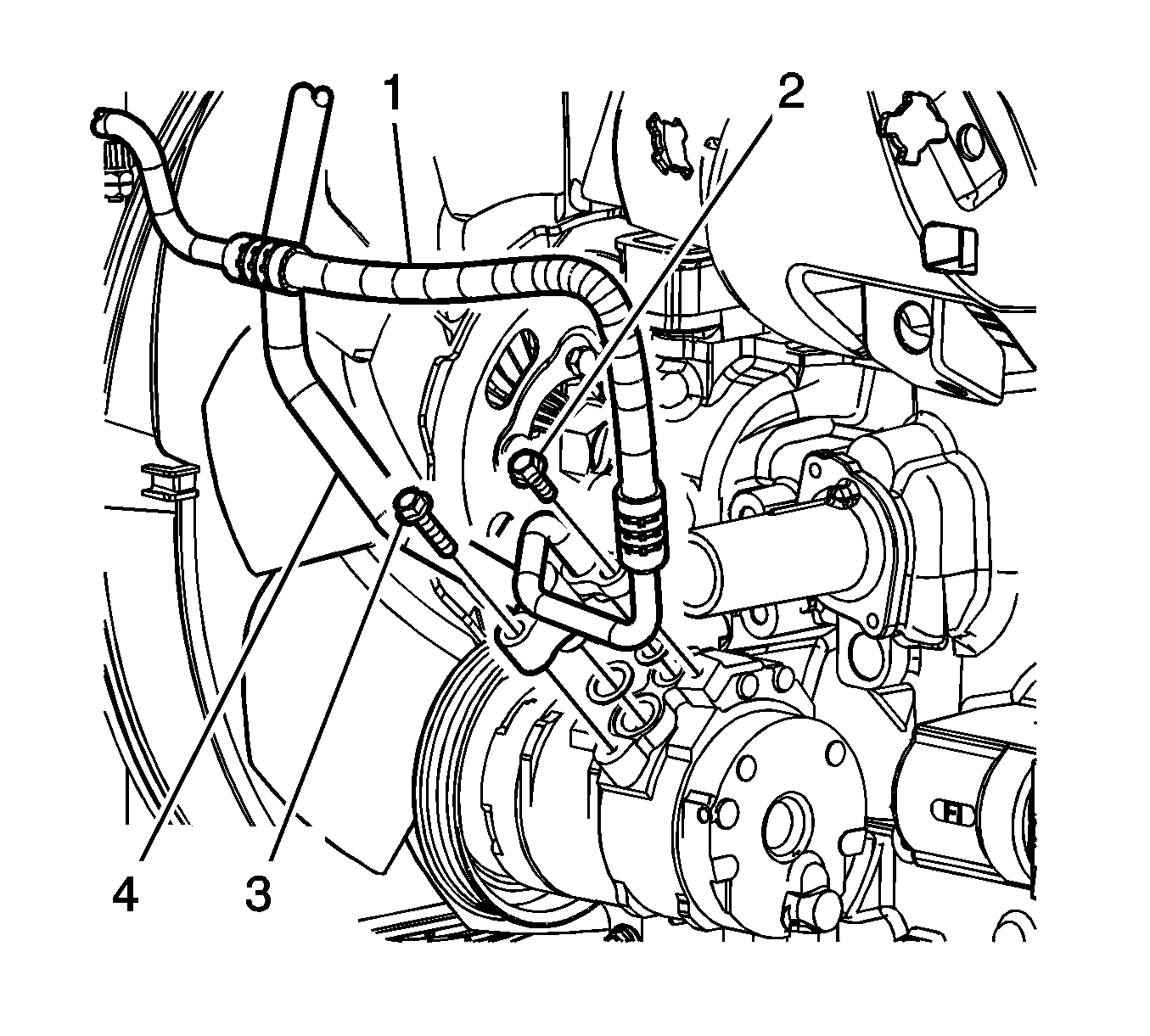 1
2
4
3