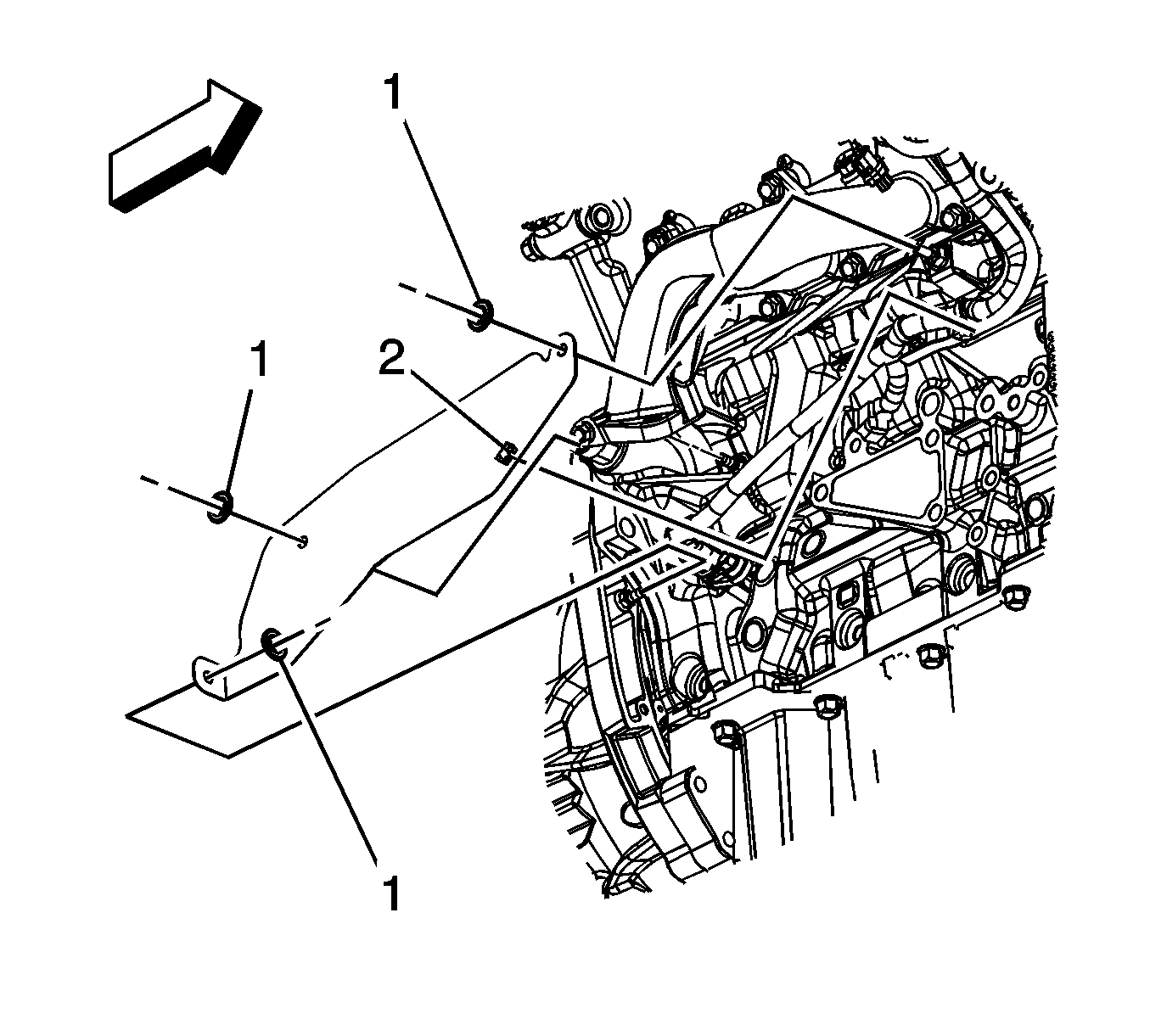 1
1
2
1