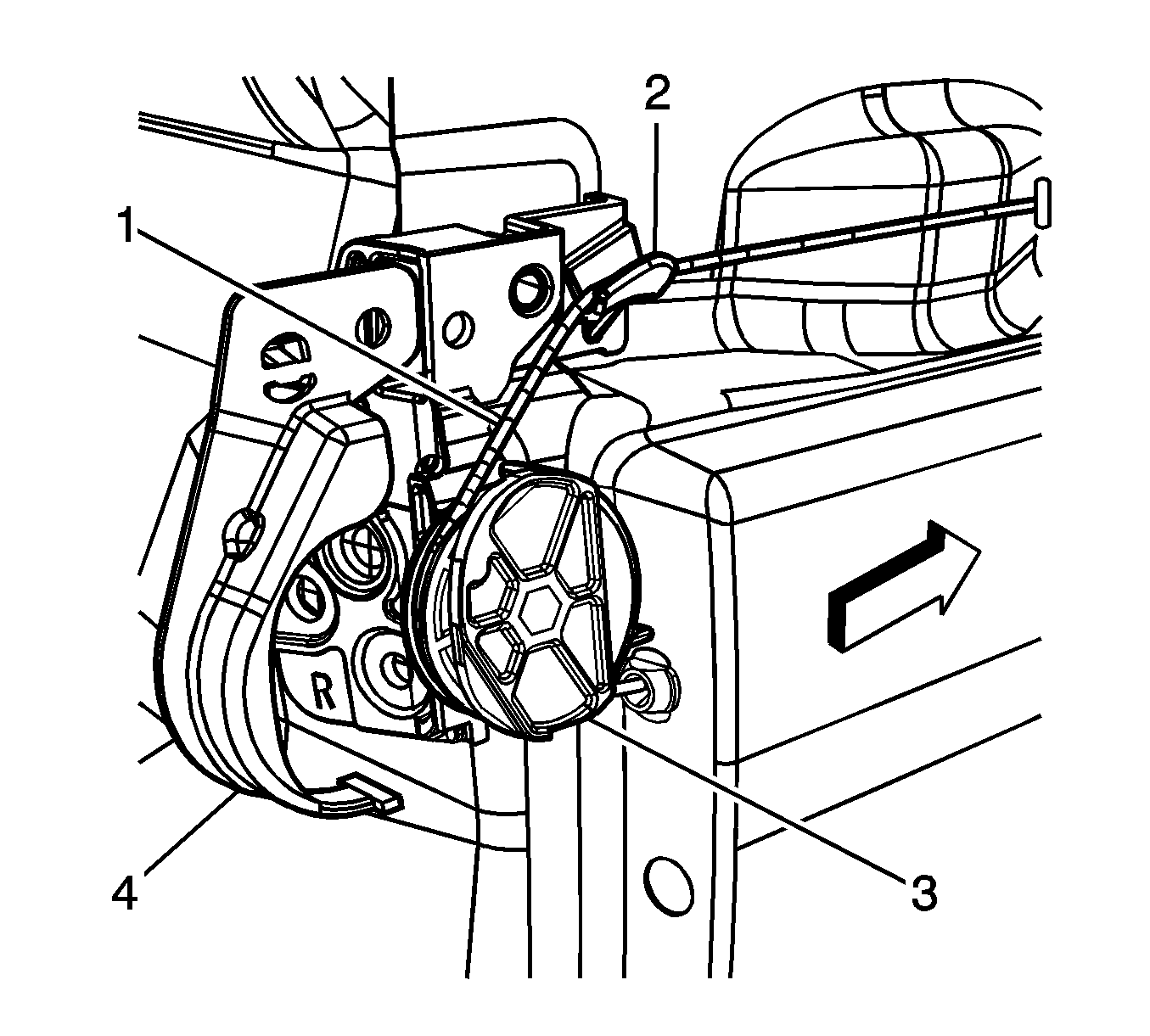 2
1
R
4
3