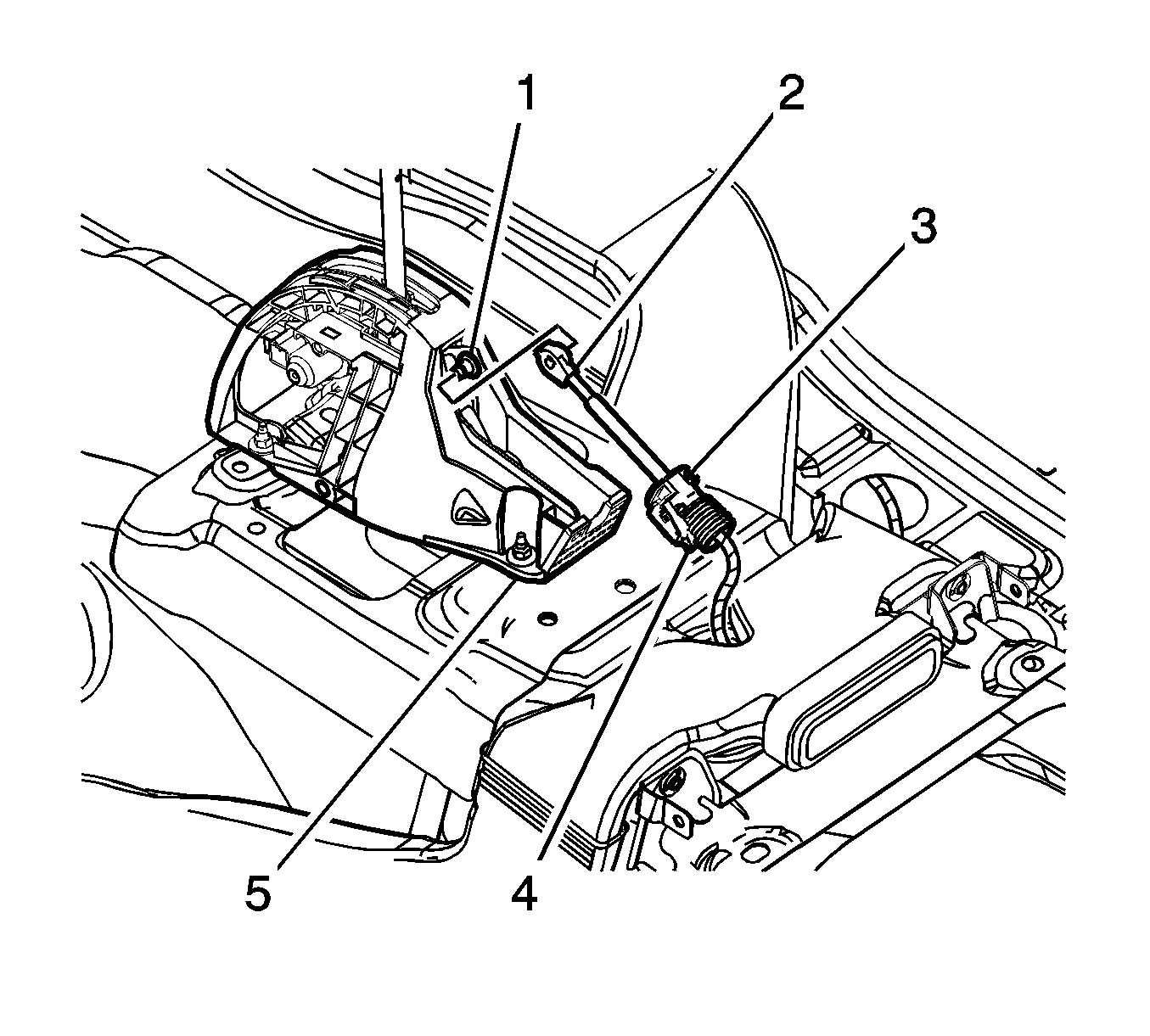 1
2
3
5
4