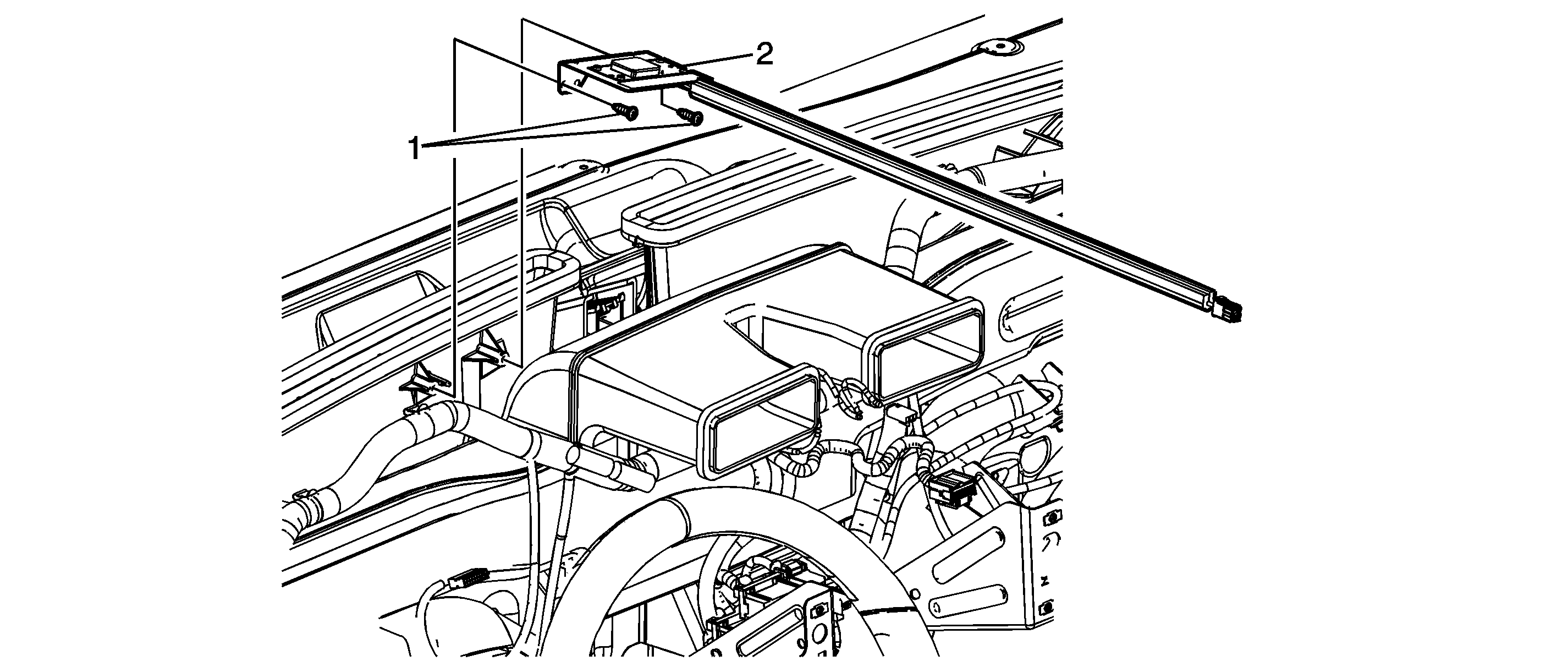 2
1