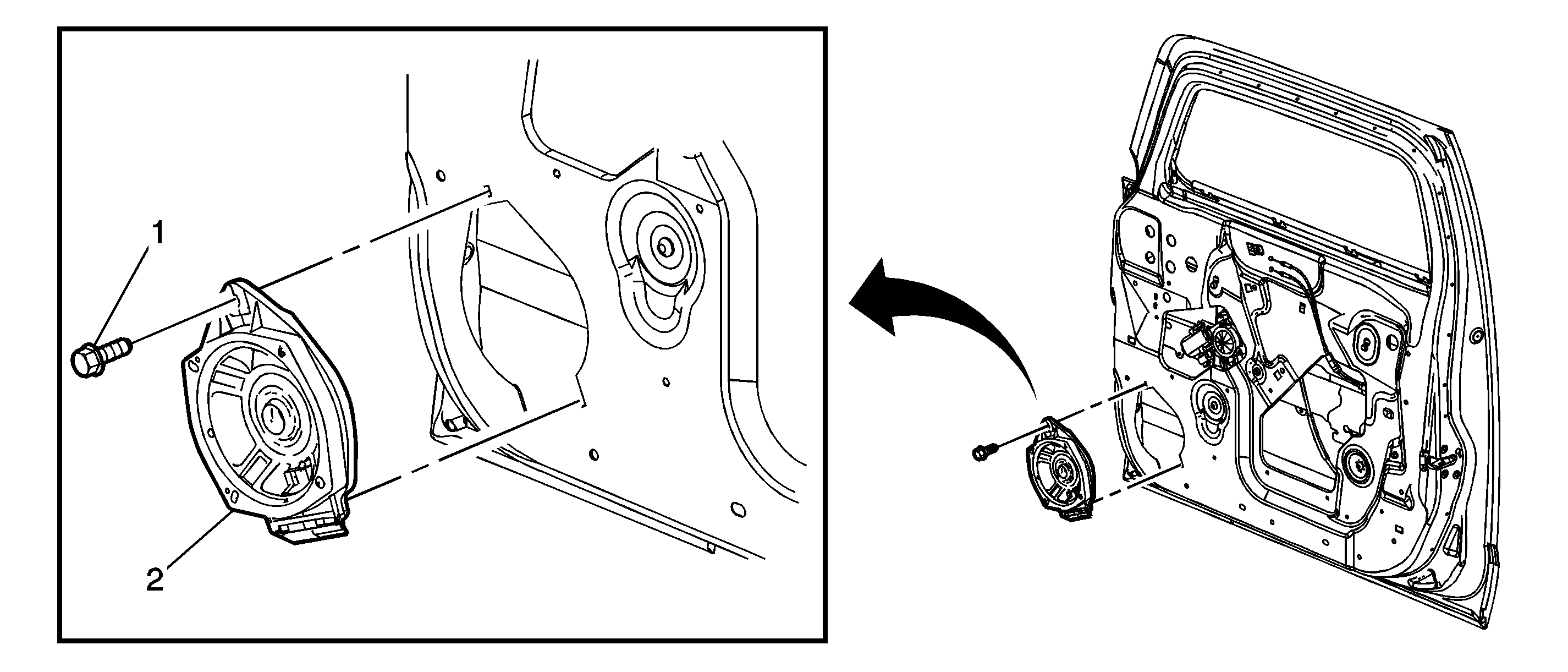 1

2