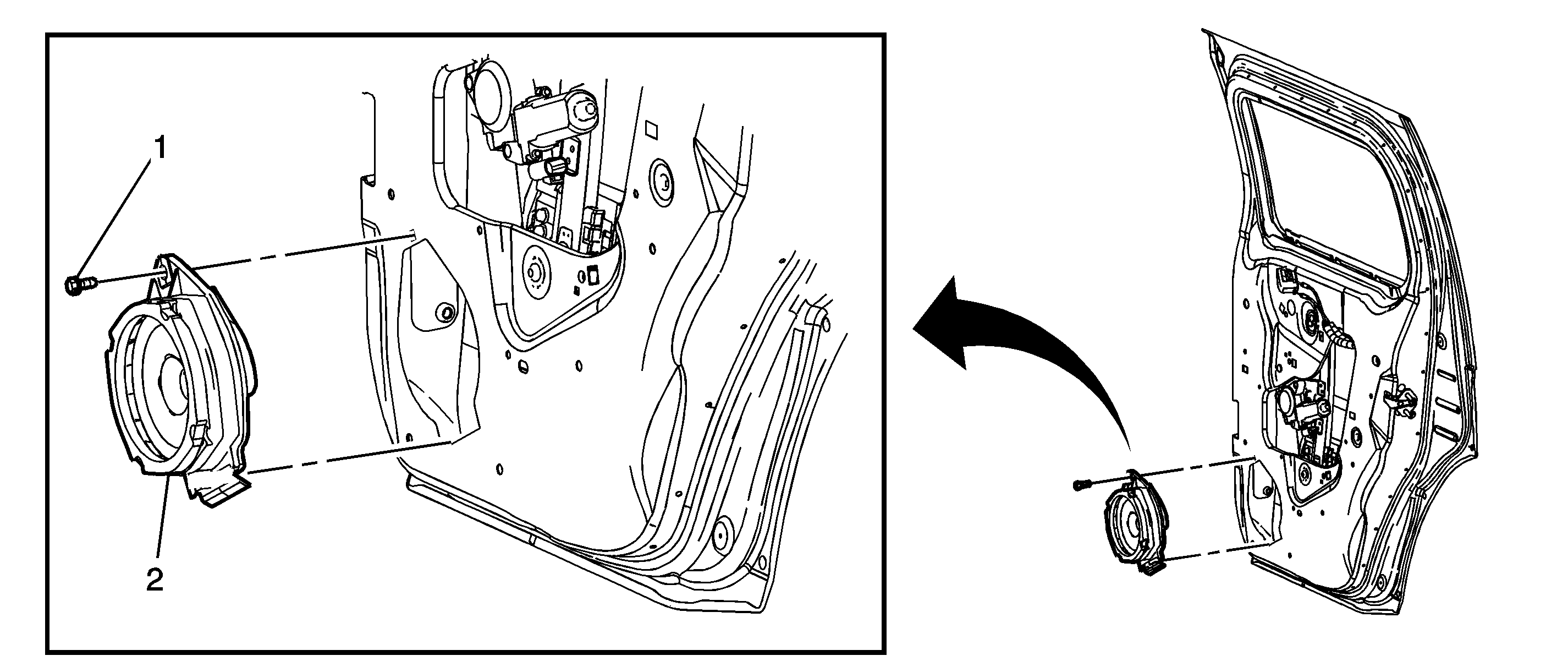 1

2