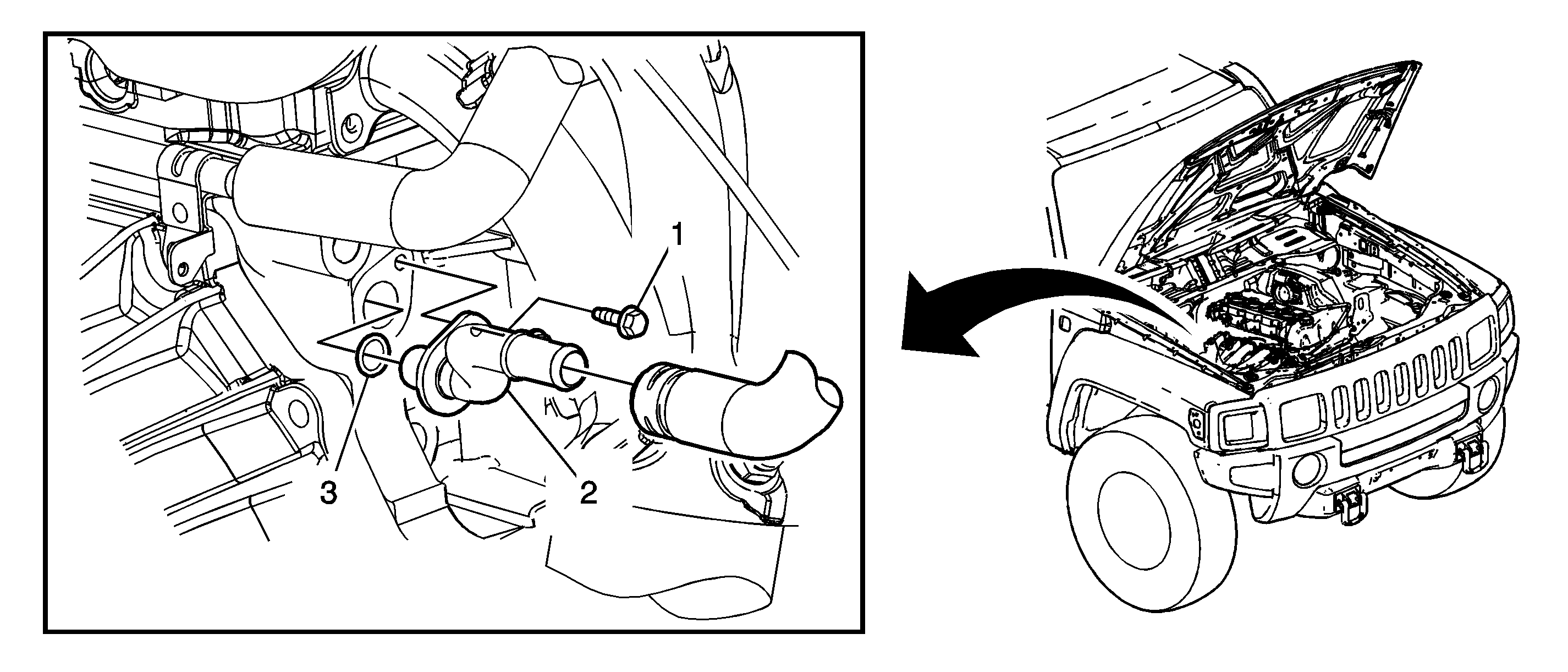 1
3
2