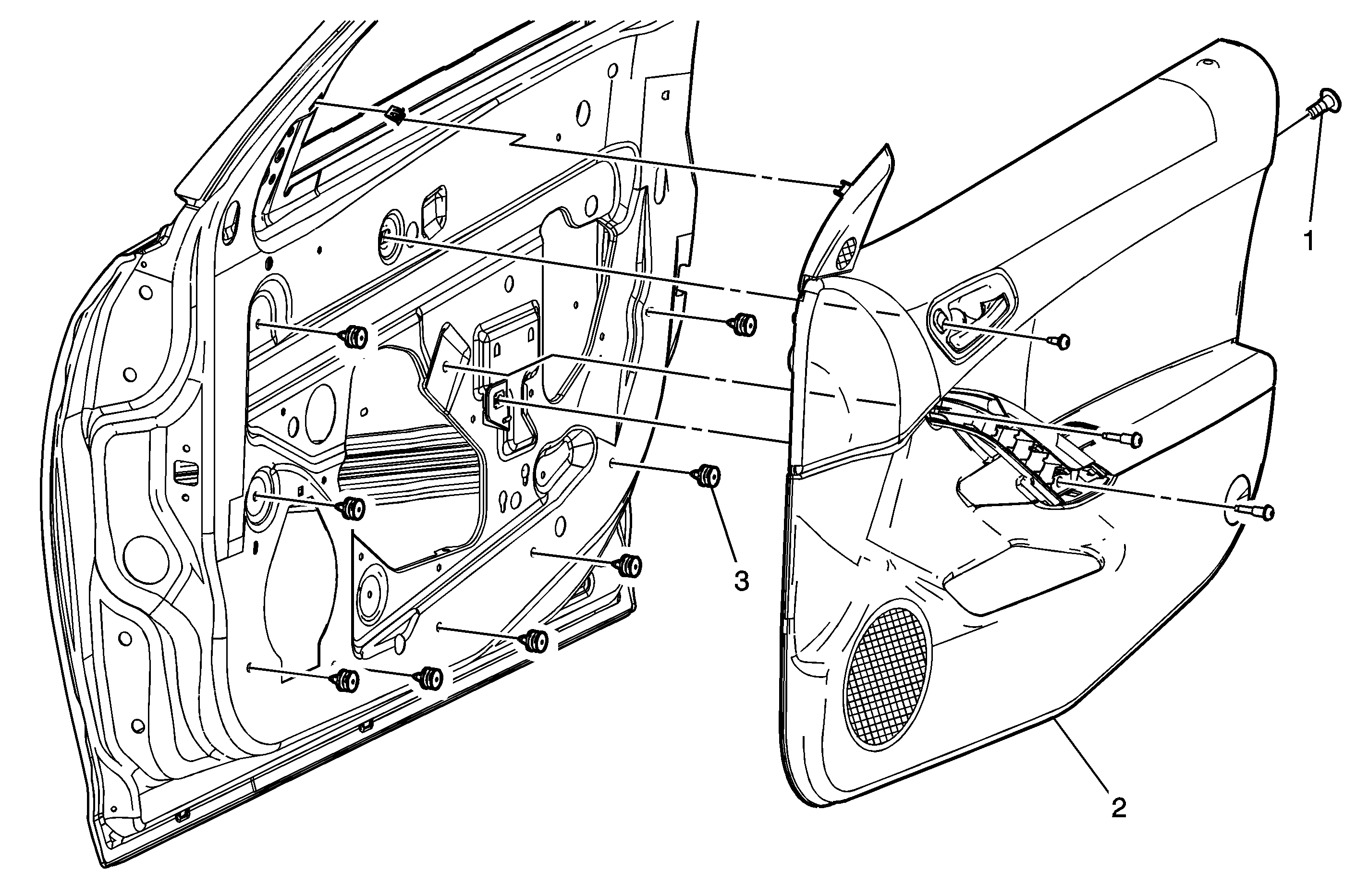 1

3

2