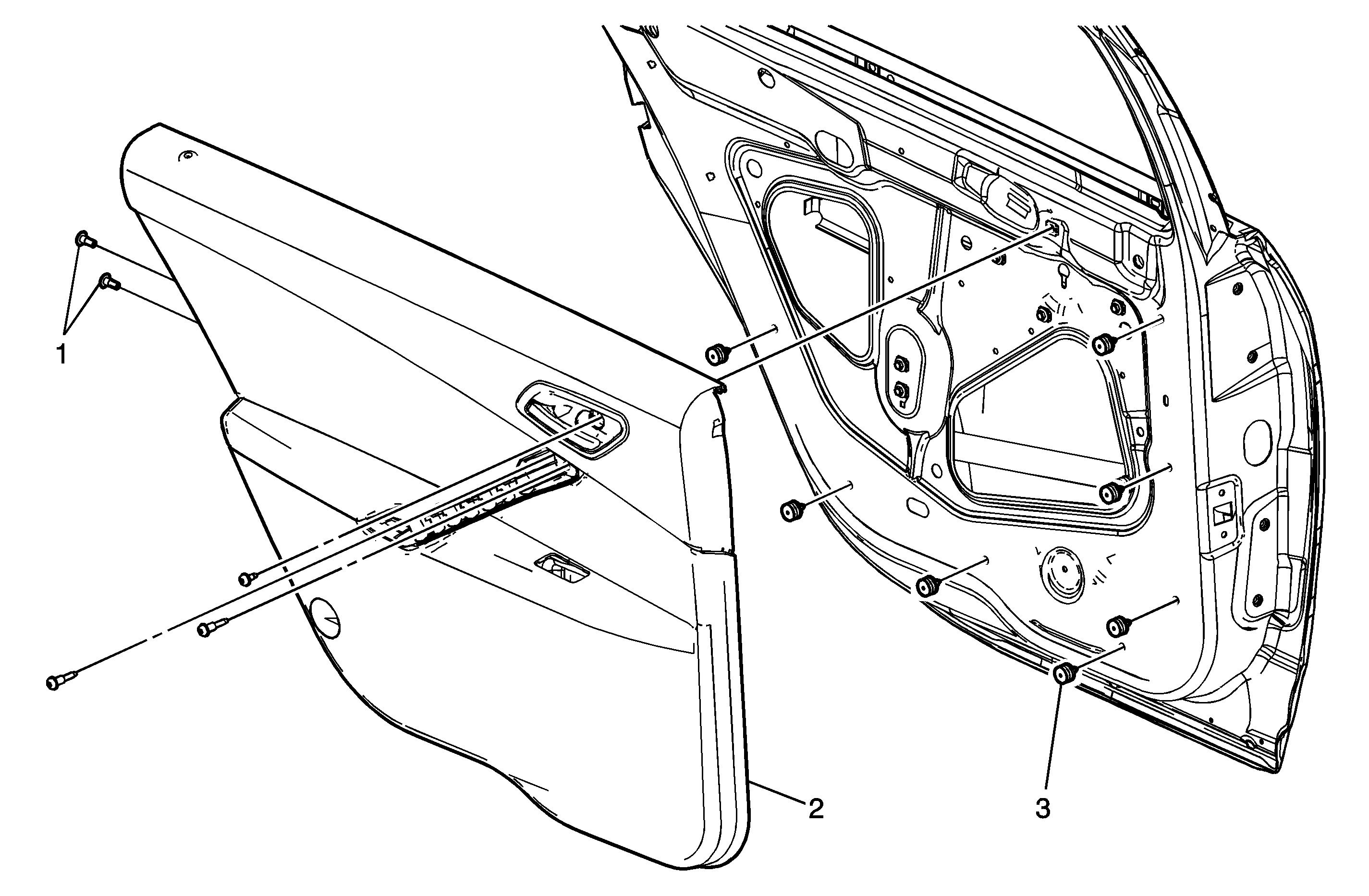 1

2

3