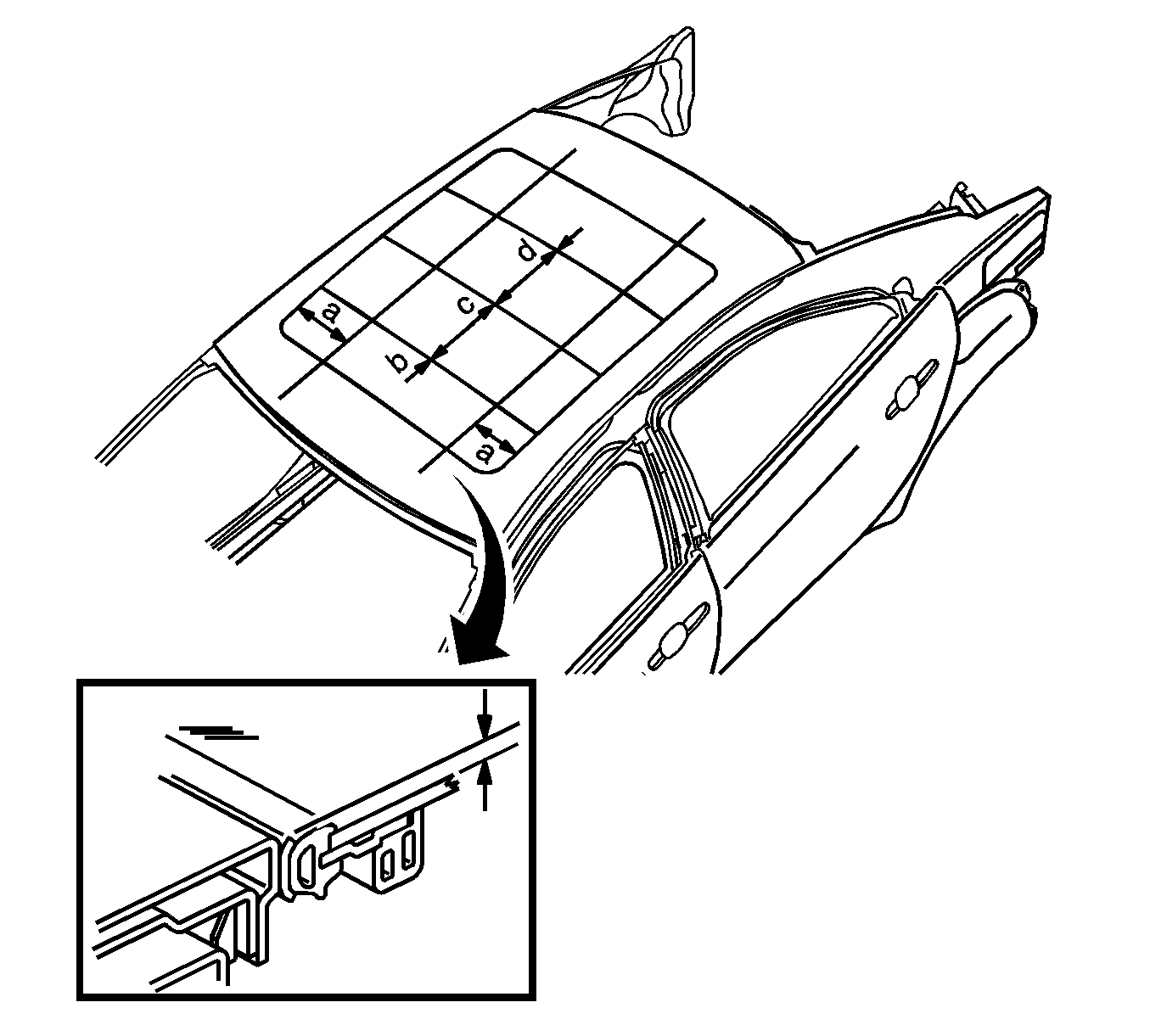 a
b
c
d
a