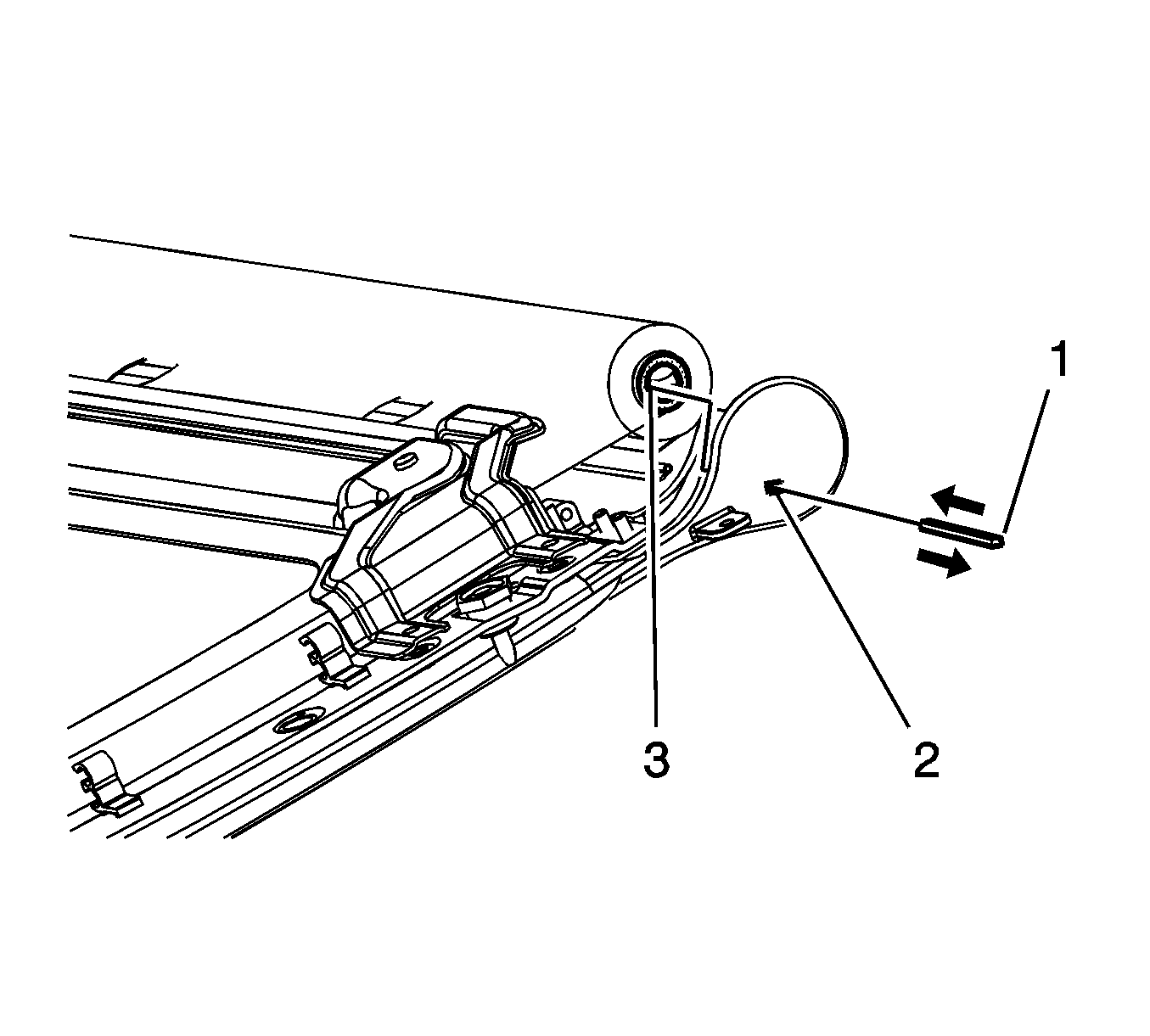 1
3
2