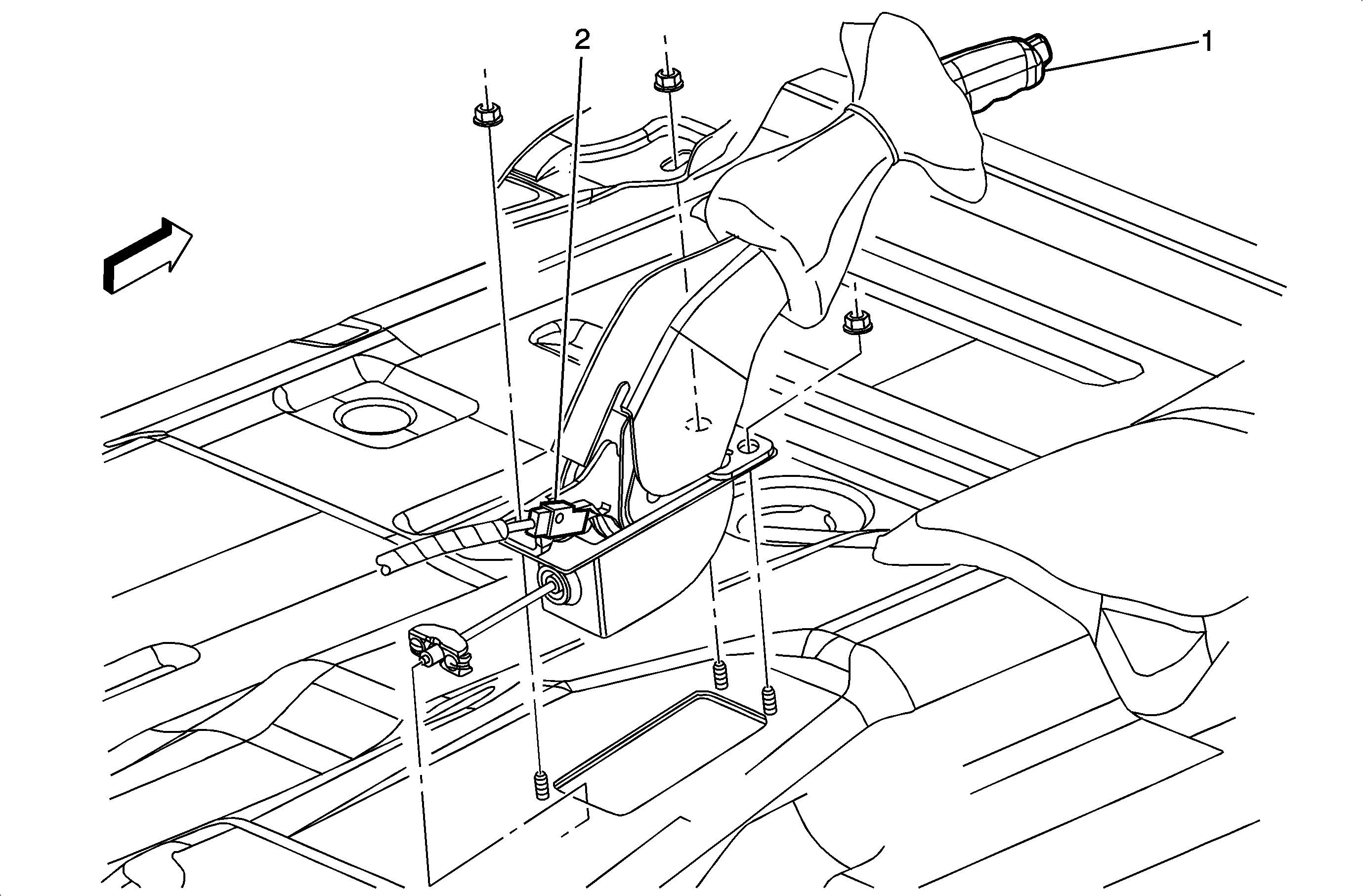 2
1