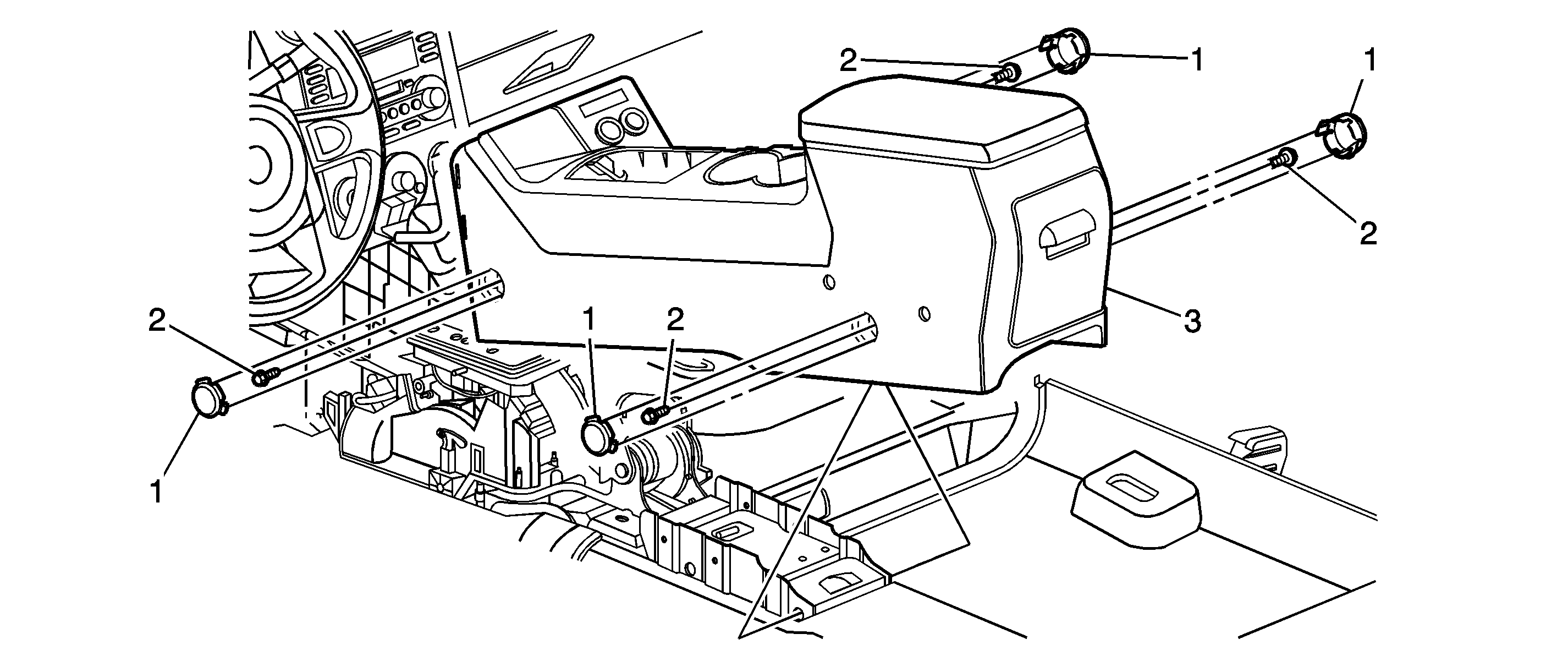 2
1
1
2
3
2
1
2
1