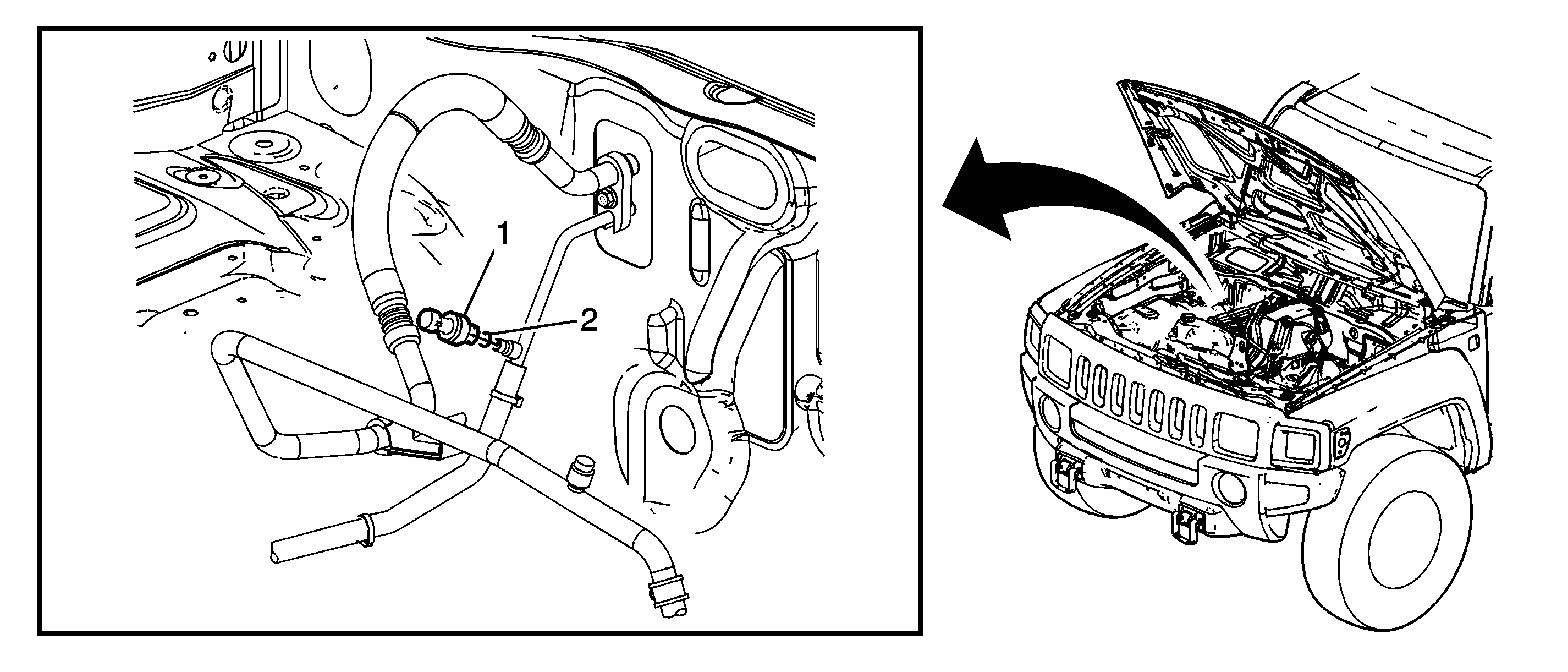 1
2