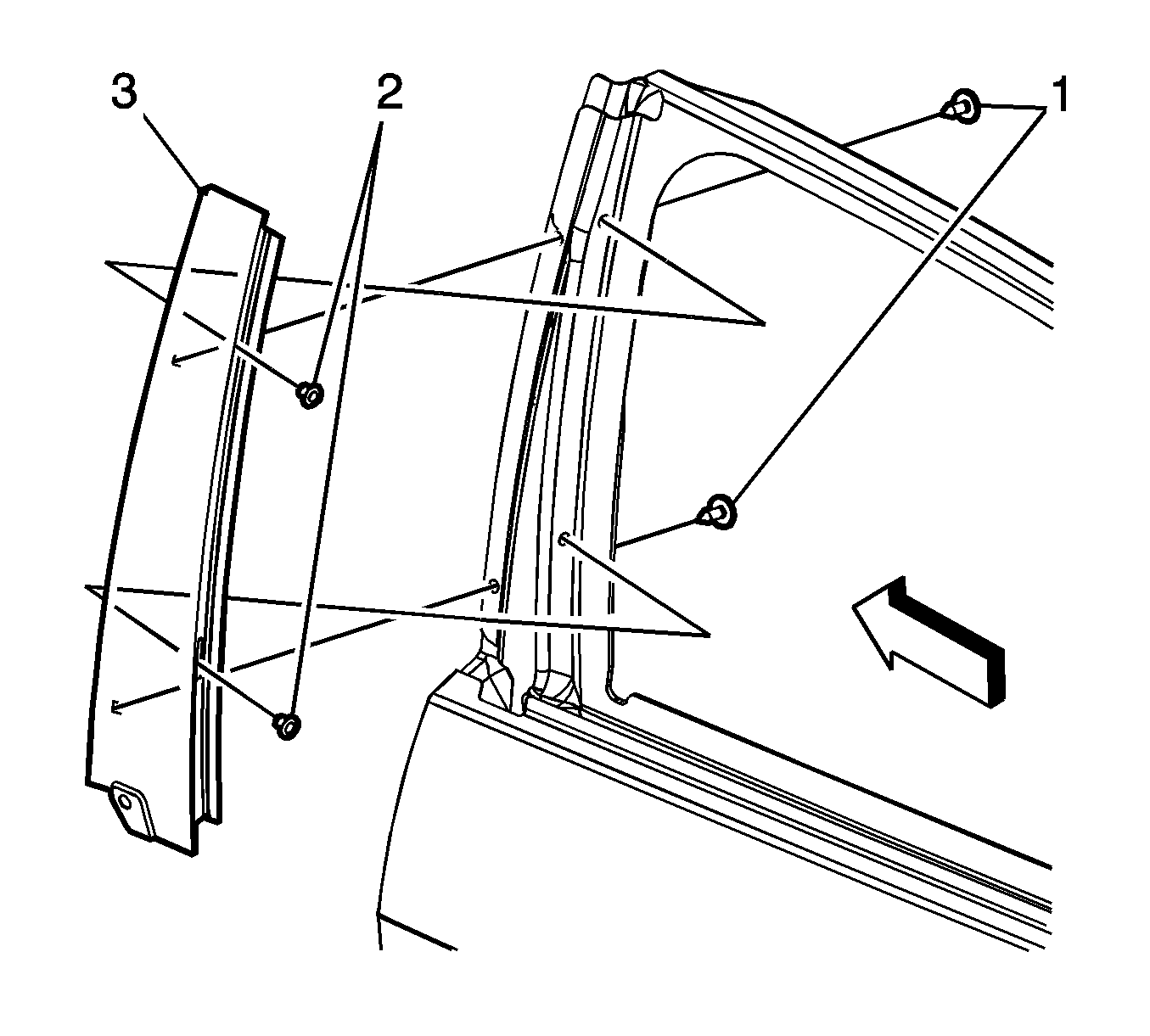 3
2
1