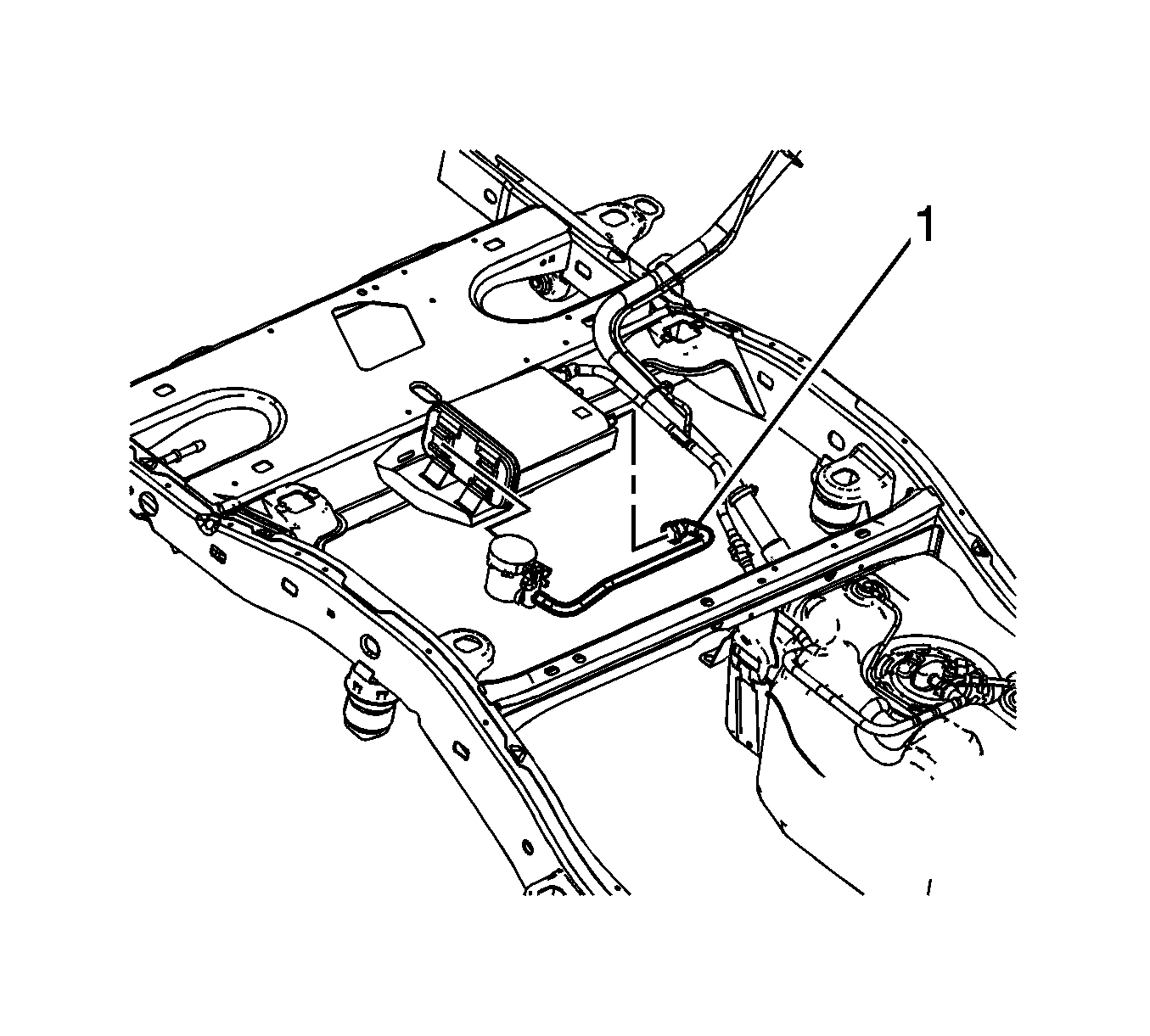 1