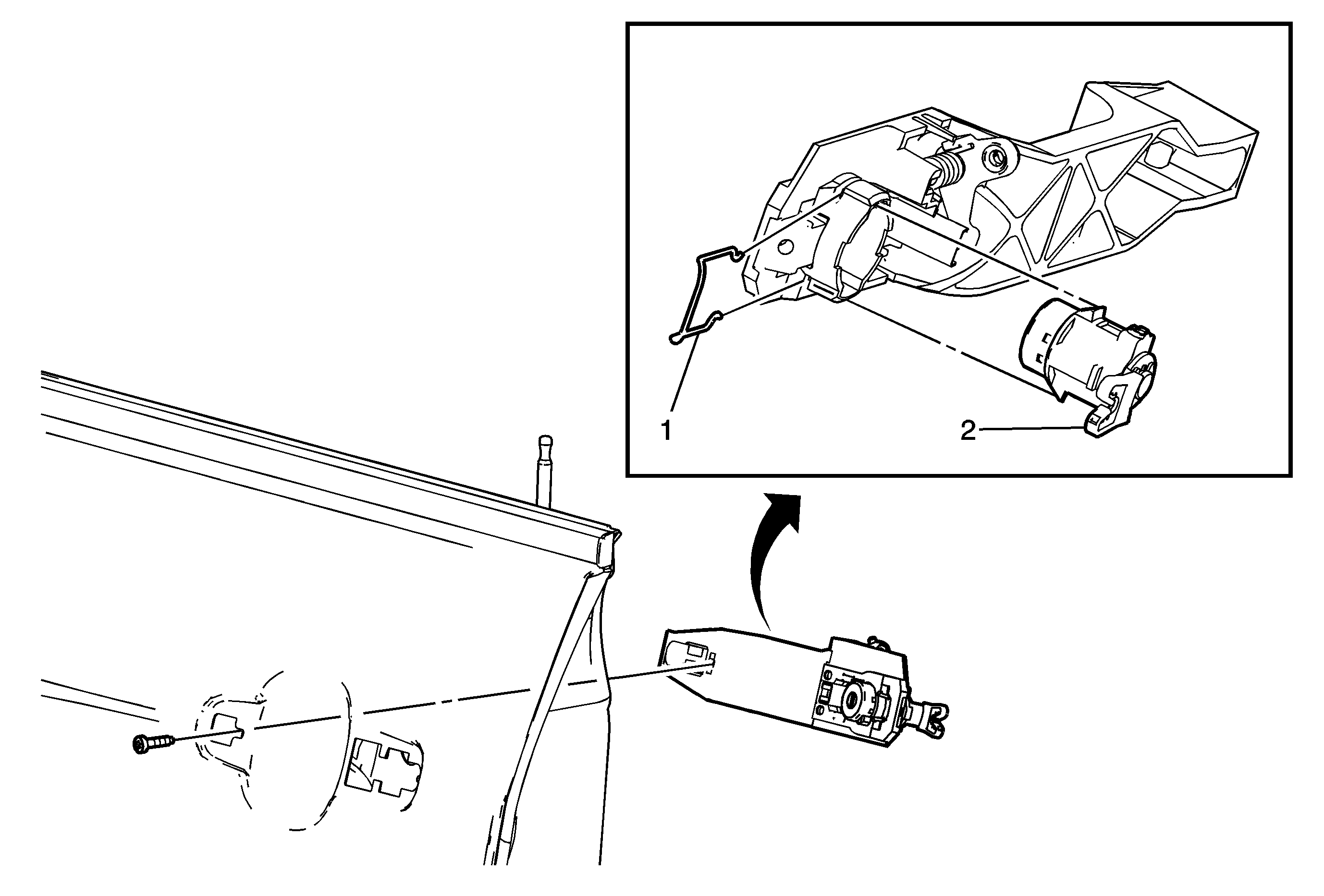 1
2