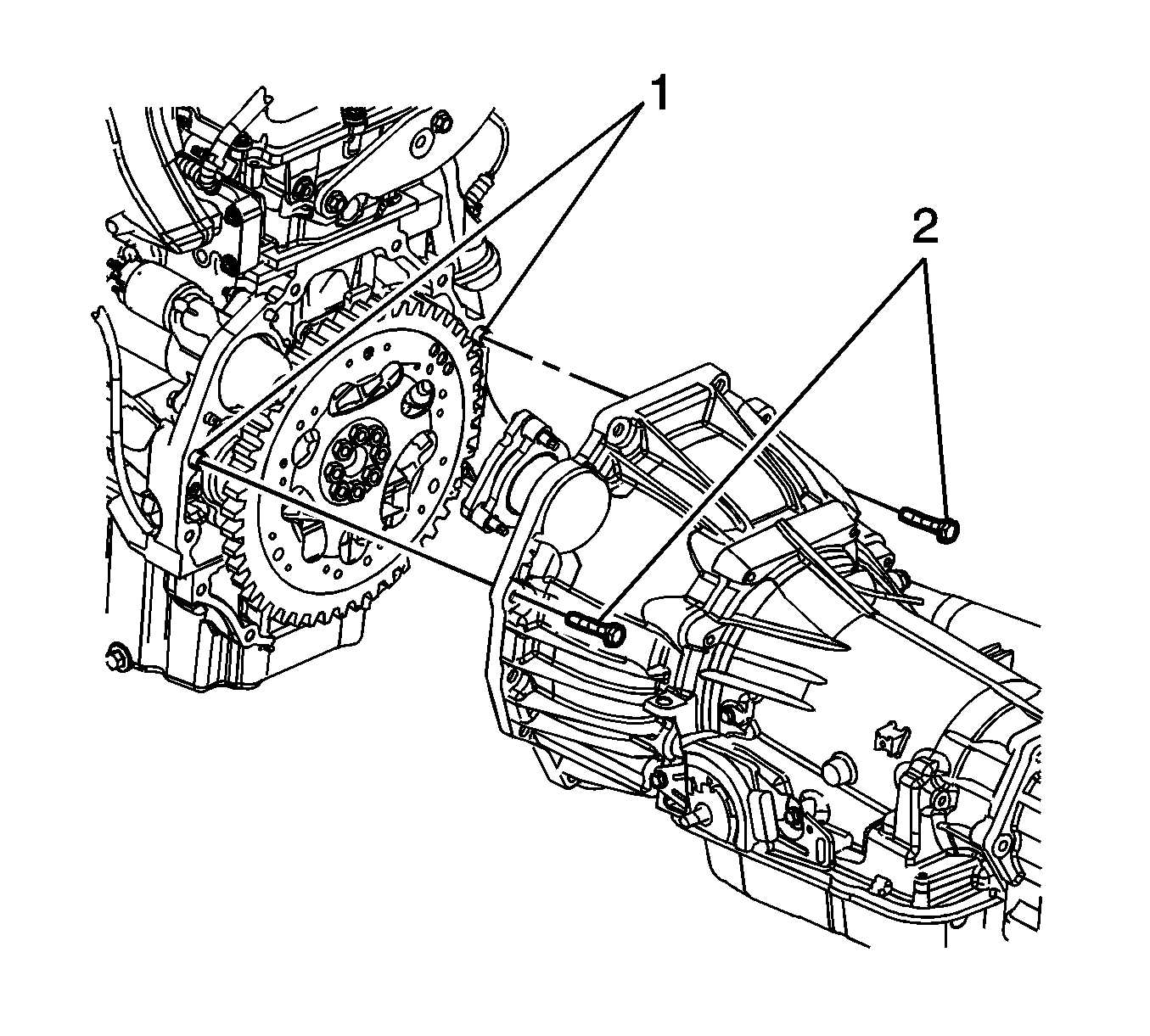 1
2