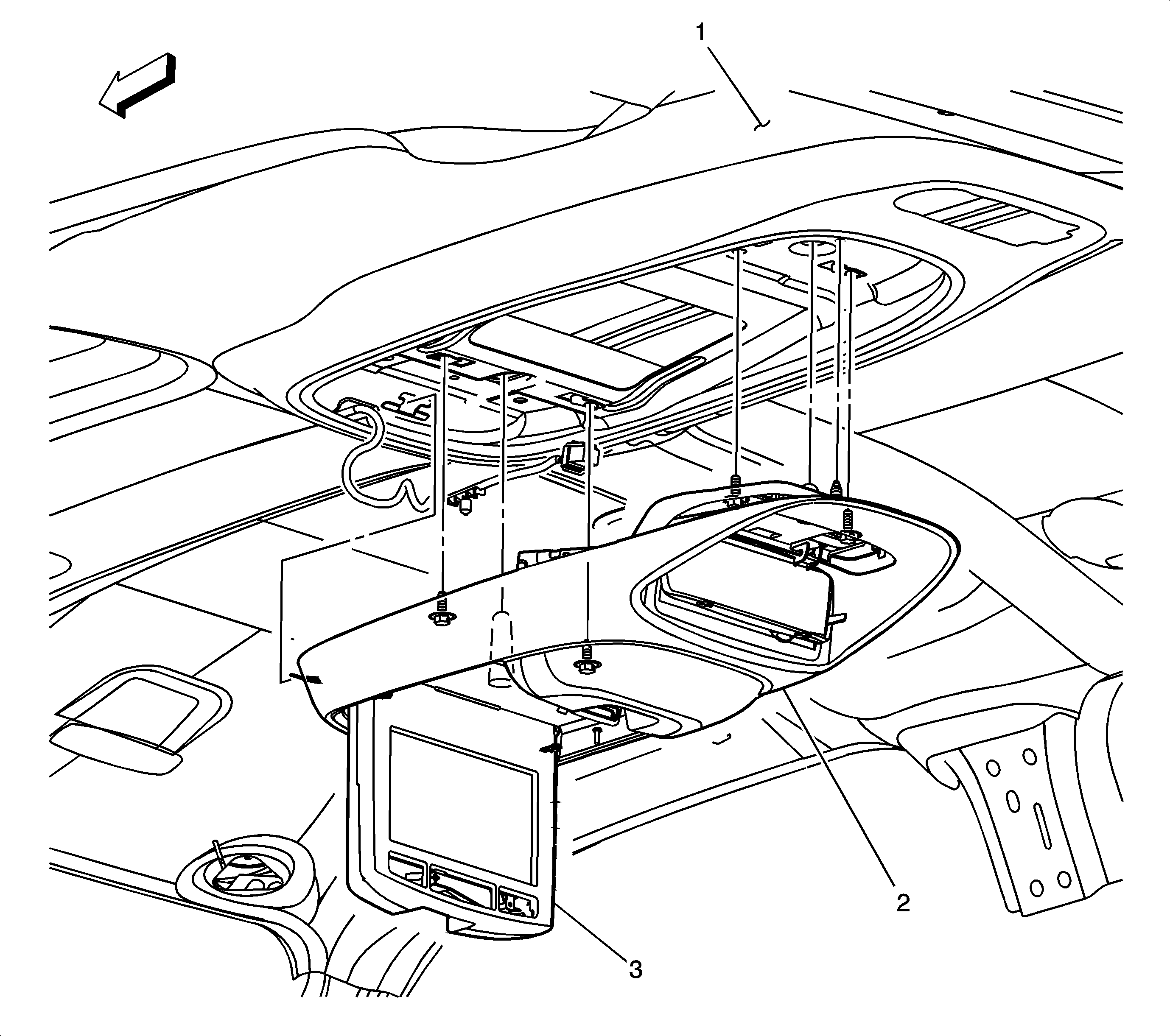 1

2

3