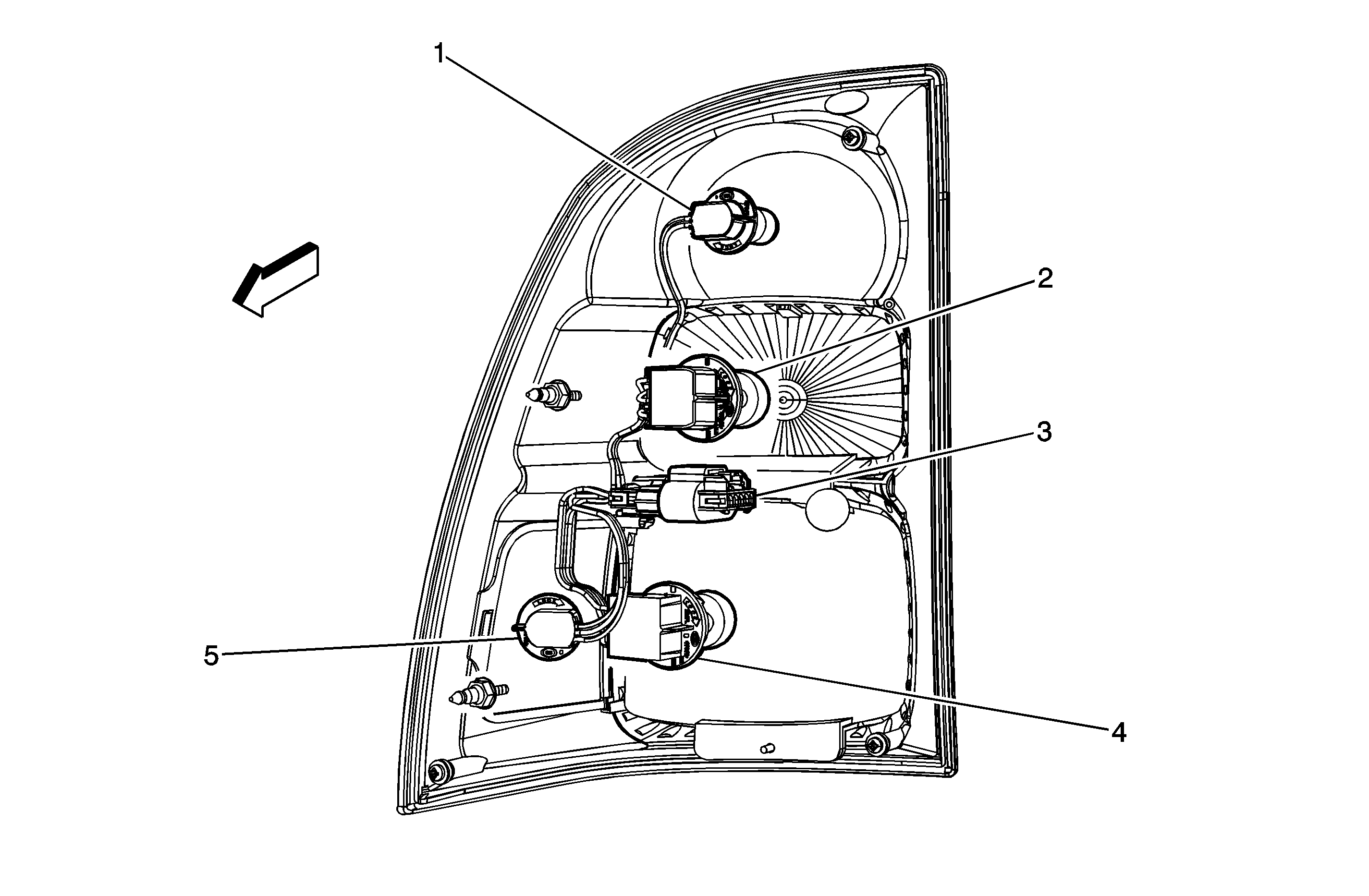 1

2

3

5

4