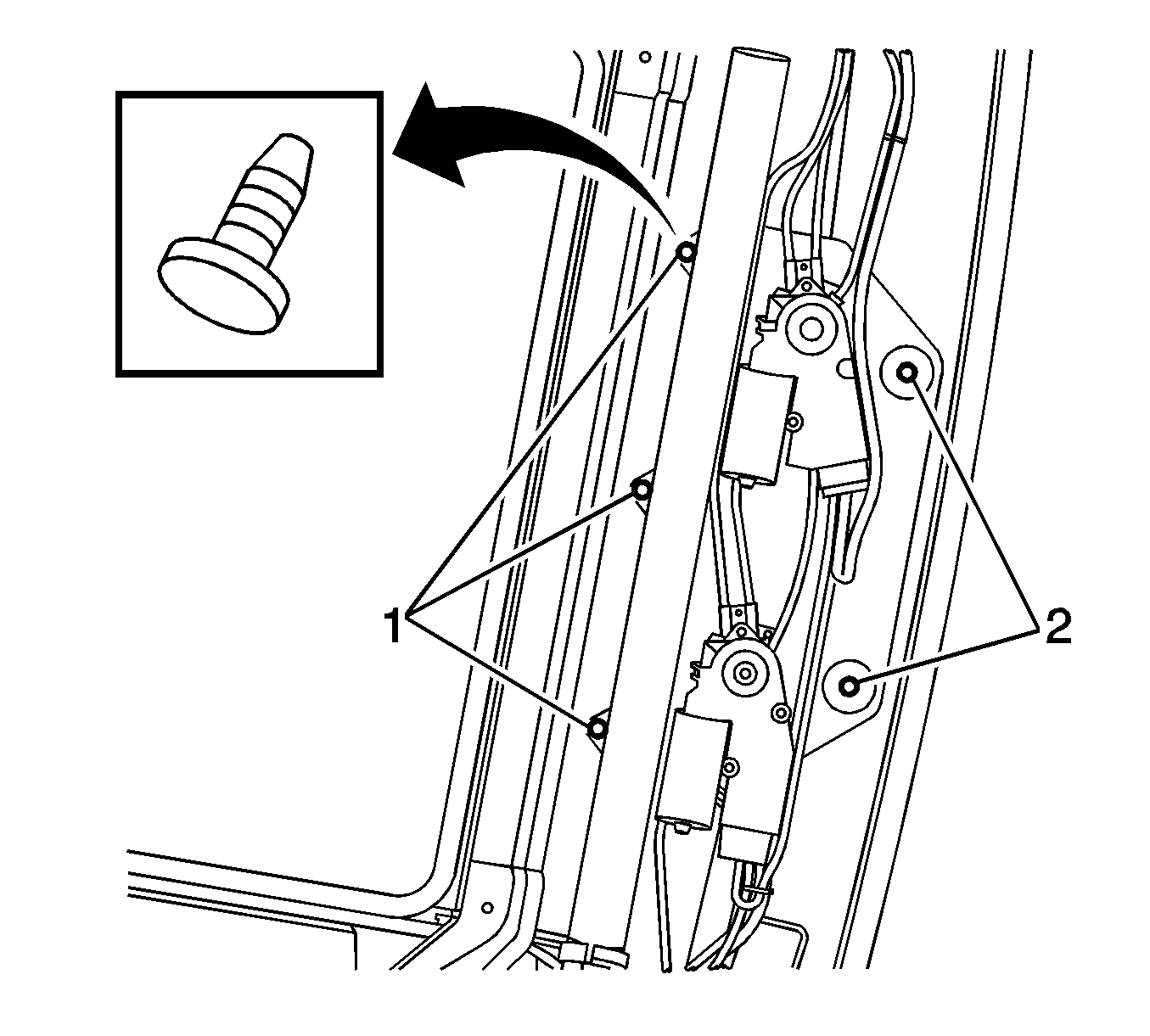 1
2